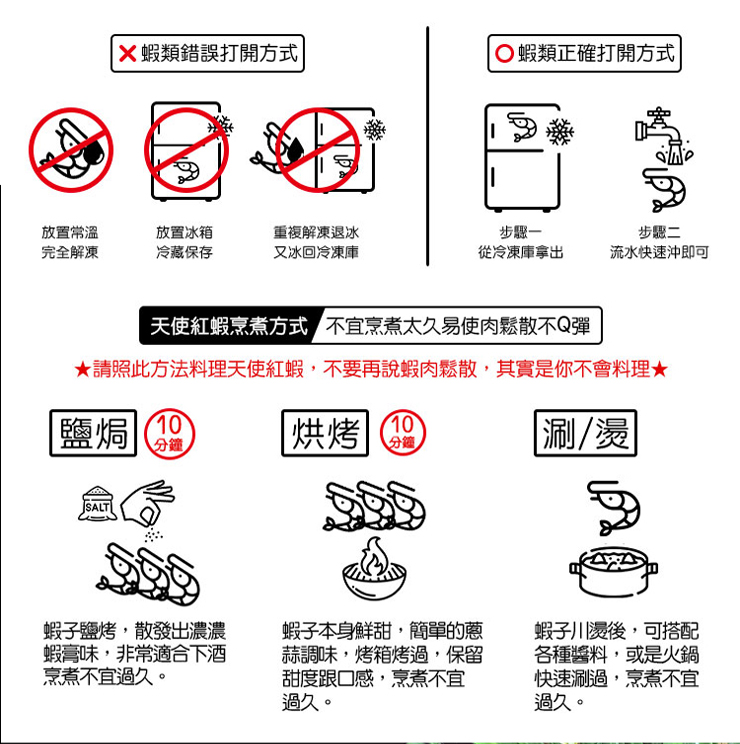 ✕ 蝦類錯誤打開方式

放置常溫
完全解凍

放置冰箱
冷藏保存

重複解凍退冰
又冰回冷凍庫

○ 蝦類正確打開方式

步驟一
從冷凍庫拿出

步驟二
流水快速沖即可

天使紅蝦烹煮方式 不宜烹煮太久易使肉鬆散不Q彈

★請照此方法料理天使紅蝦，不要再說蝦肉鬆散，其實是你不會料理★

鹽焗 10 分鐘

SALT

蝦子鹽烤，散發出濃濃蝦膏味，非常適合下酒烹煮不宜過久。

烘烤 10 分鐘

蝦子本身鮮甜，簡單的蔥蒜調味，烤箱烤過，保留甜度跟口感，烹煮不宜過久。

涮/燙

蝦子川燙後，可搭配各種醬料，或是火鍋快速涮過，烹煮不宜過久。