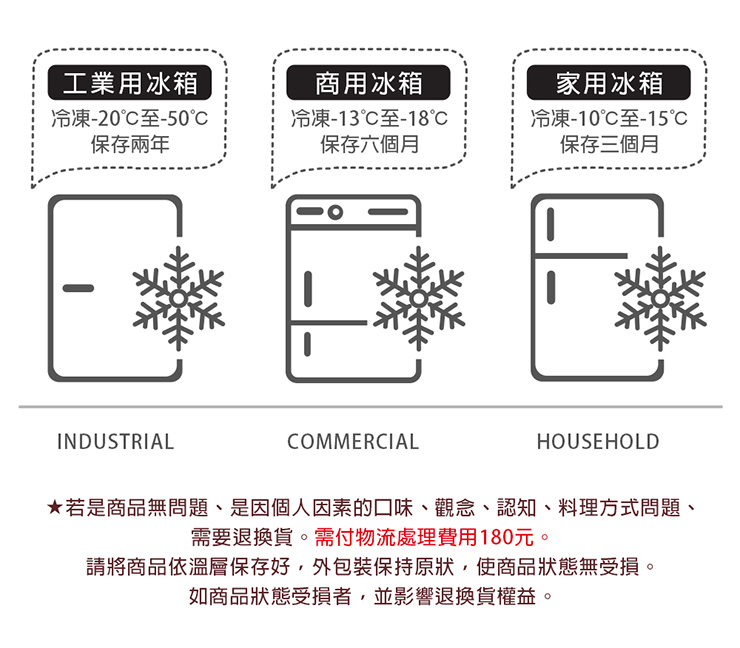 工業用冰箱
冷凍-20℃至-50℃
保存兩年

商用冰箱
冷凍-13℃至-18℃
保存六個月

家用冰箱
冷凍-10℃至-15℃
保存三個月

INDUSTRIAL

COMMERCIAL

HOUSEHOLD

★若是商品無問題、是因個人因素的口味、觀念、認知、料理方式問題、需要退換貨。需付物流處理費用180元。
請將商品依溫層保存好，外包裝保持原狀，使商品狀態無受損。
如商品狀態受損者，並影響退換貨權益。