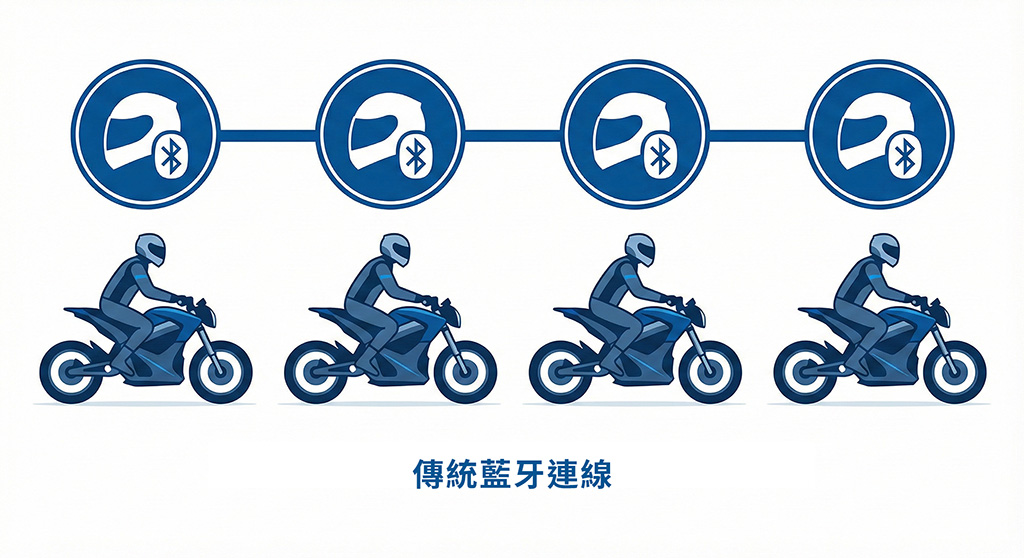 傳統藍牙連線