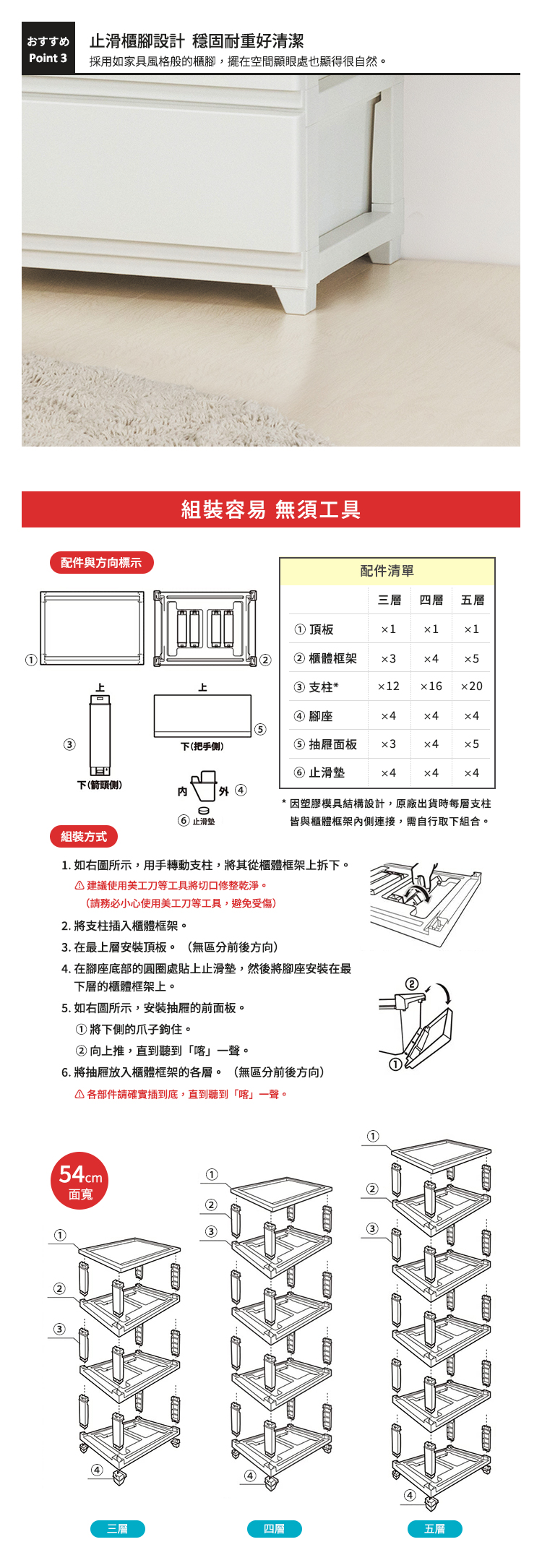 おすすめ
Point 3

止滑櫃腳設計 穩固耐重好清潔
採用如家具風格般的櫃腳，擺在空間顯眼處也顯得很自然。

組裝容易 無須工具

配件與方向標示

① ②
上
③
下(箭頭側)
上
⑤
下(把手側)
內 外 ④
⑥ 止滑墊

配件清單

| | 三層 | 四層 | 五層 |
|---|---|---|---|
| ① 頂板 | ×1 | ×1 | ×1 |
| ② 櫃體框架 | ×3 | ×4 | ×5 |
| ③ 支柱* | ×12 | ×16 | ×20 |
| ④ 腳座 | ×4 | ×4 | ×4 |
| ⑤ 抽屜面板 | ×3 | ×4 | ×5 |
| ⑥ 止滑墊 | ×4 | ×4 | ×4 |

* 因塑膠模具結構設計，原廠出貨時每層支柱皆與櫃體框架內側連接，需自行取下組合。

組裝方式

1. 如右圖所示，用手轉動支柱，將其從櫃體框架上拆下。
⚠ 建議使用美工刀等工具將切口修整乾淨。
（請務必小心使用美工刀等工具，避免受傷）
2. 將支柱插入櫃體框架。
3. 在最上層安裝頂板。 （無區分前後方向）
4. 在腳座底部的圓圈處貼上止滑墊，然後將腳座安裝在最下層的櫃體框架上。
5. 如右圖所示，安裝抽屜的前面板。
① 將下側的爪子鉤住。
② 向上推，直到聽到「喀」一聲。
6. 將抽屜放入櫃體框架的各層。 （無區分前後方向）
⚠ 各部件請確實插到底，直到聽到「喀」一聲。

②
①

54cm 面寬

① ② ③ ④
三層
① ② ③ ④
四層
① ② ③ ④
五層