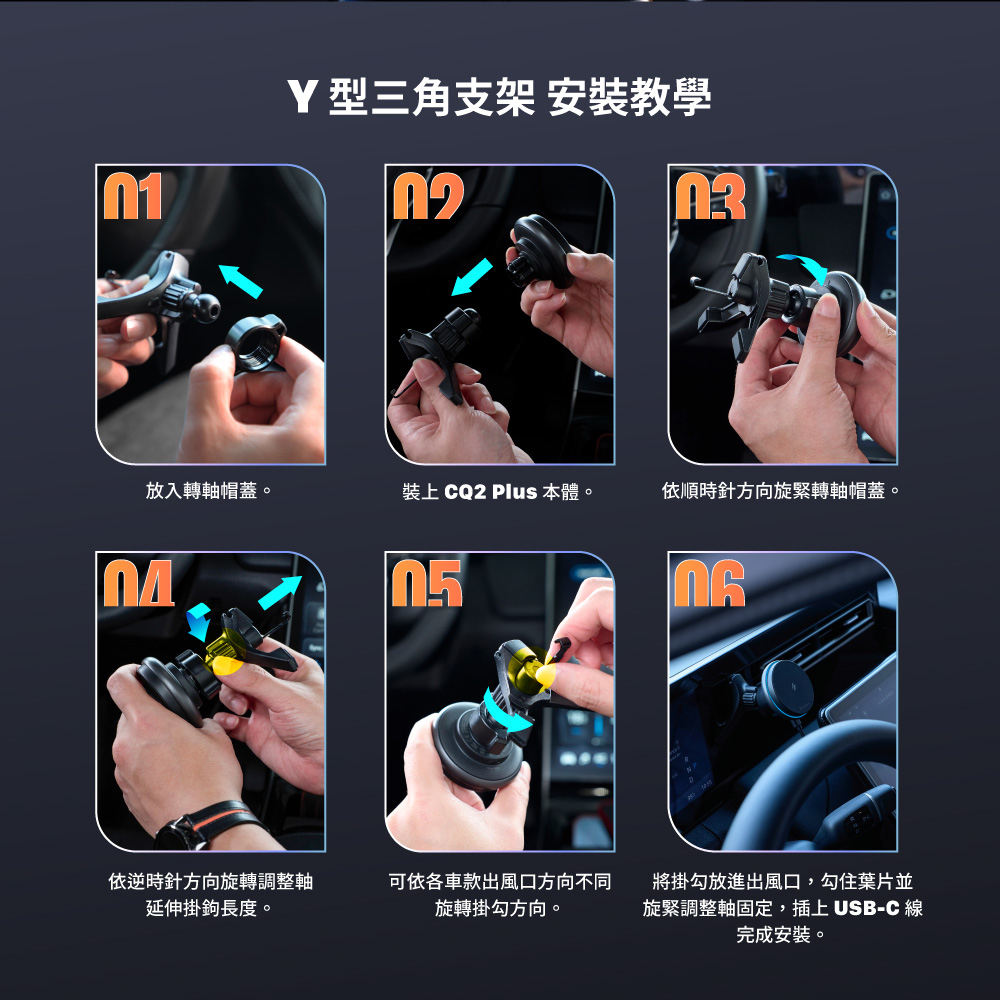 Y型三角支架 安裝教學

01

放入轉軸帽蓋。

02

裝上CQ2 Plus本體。

03

依順時針方向旋緊轉軸帽蓋。

04

依逆時針方向旋轉調整軸
延伸掛鉤長度。

05

可依各車款出風口方向不同
旋轉掛勾方向。

06

將掛勾放進出風口，勾住葉片並
旋緊調整軸固定，插上USB-C線
完成安裝。