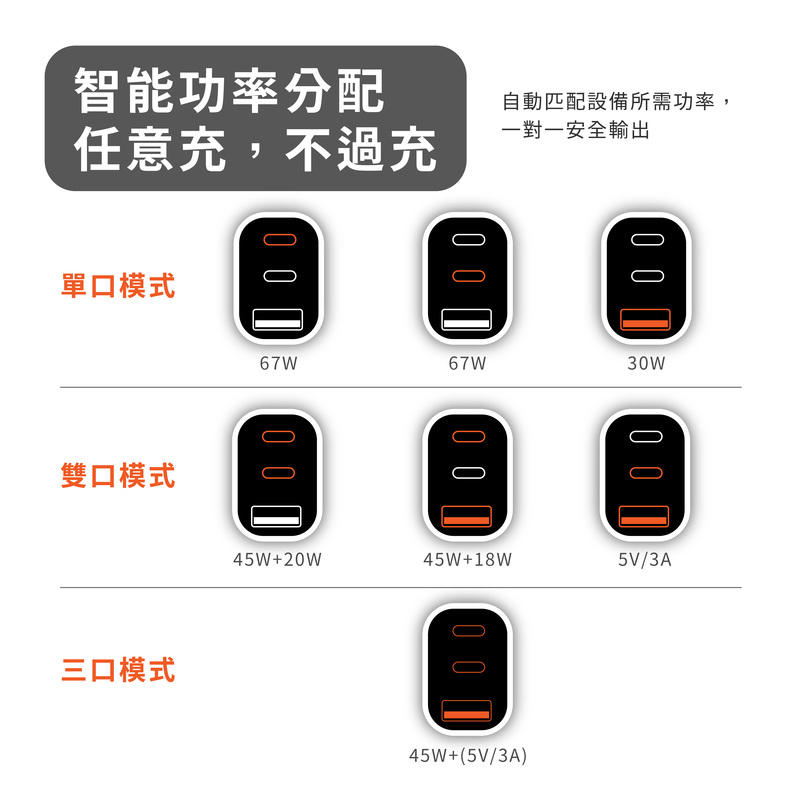 智能功率分配
任意充，不過充

自動匹配設備所需功率，
一對一安全輸出

單口模式

67W

67W

30W

雙口模式

45W+20W

45W+18W

5V/3A

三口模式

45W+(5V/3A)