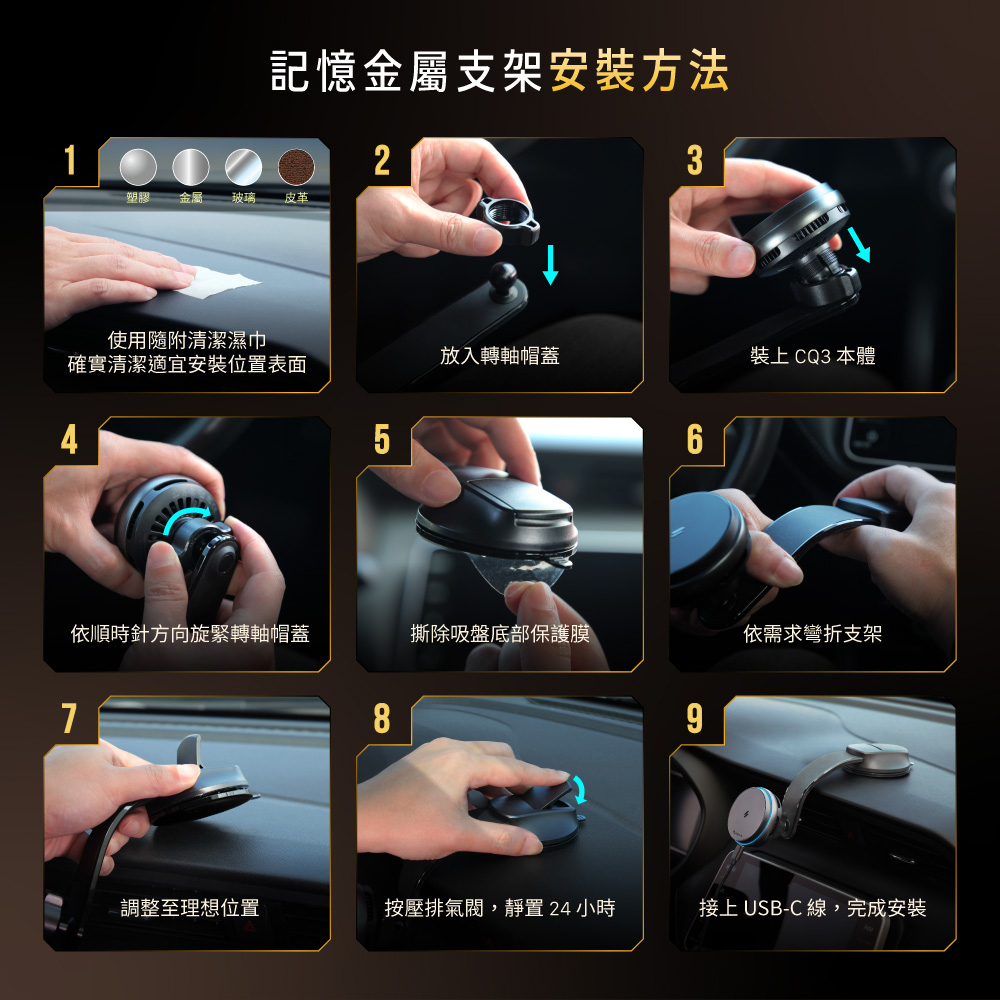 記憶金屬支架安裝方法

1
塑膠 金屬 玻璃 皮革
使用隨附清潔濕巾
確實清潔適宜安裝位置表面

2
放入轉軸帽蓋

3
裝上 CQ3 本體

4
依順時針方向旋緊轉軸帽蓋

5
撕除吸盤底部保護膜

6
依需求彎折支架

7
調整至理想位置

8
按壓排氣閥，靜置 24 小時

9
接上 USB-C 線，完成安裝