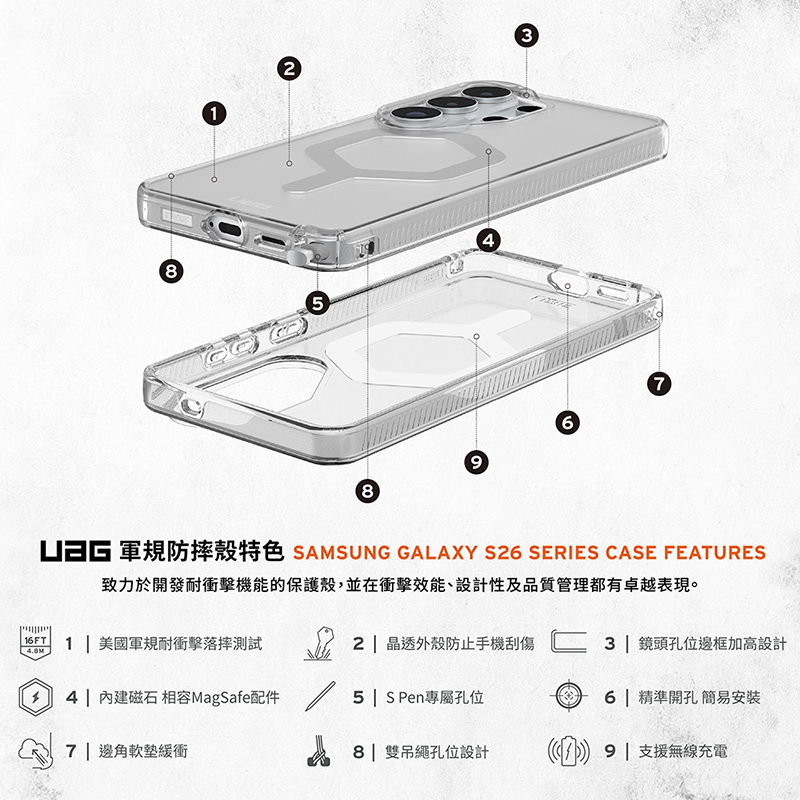 3
2
1
4
8
5
7
6
9
8

UAG 軍規防摔殼特色 SAMSUNG GALAXY S26 SERIES CASE FEATURES

致力於開發耐衝擊機能的保護殼，並在衝擊效能、設計性及品質管理都有卓越表現。

16FT
4.8M
1 | 美國軍規耐衝擊落摔測試

2 | 晶透外殼防止手機刮傷

3 | 鏡頭孔位邊框加高設計

4 | 內建磁石 相容MagSafe配件

5 | S Pen專屬孔位

6 | 精準開孔 簡易安裝

7 | 邊角軟墊緩衝

8 | 雙吊繩孔位設計

9 | 支援無線充電