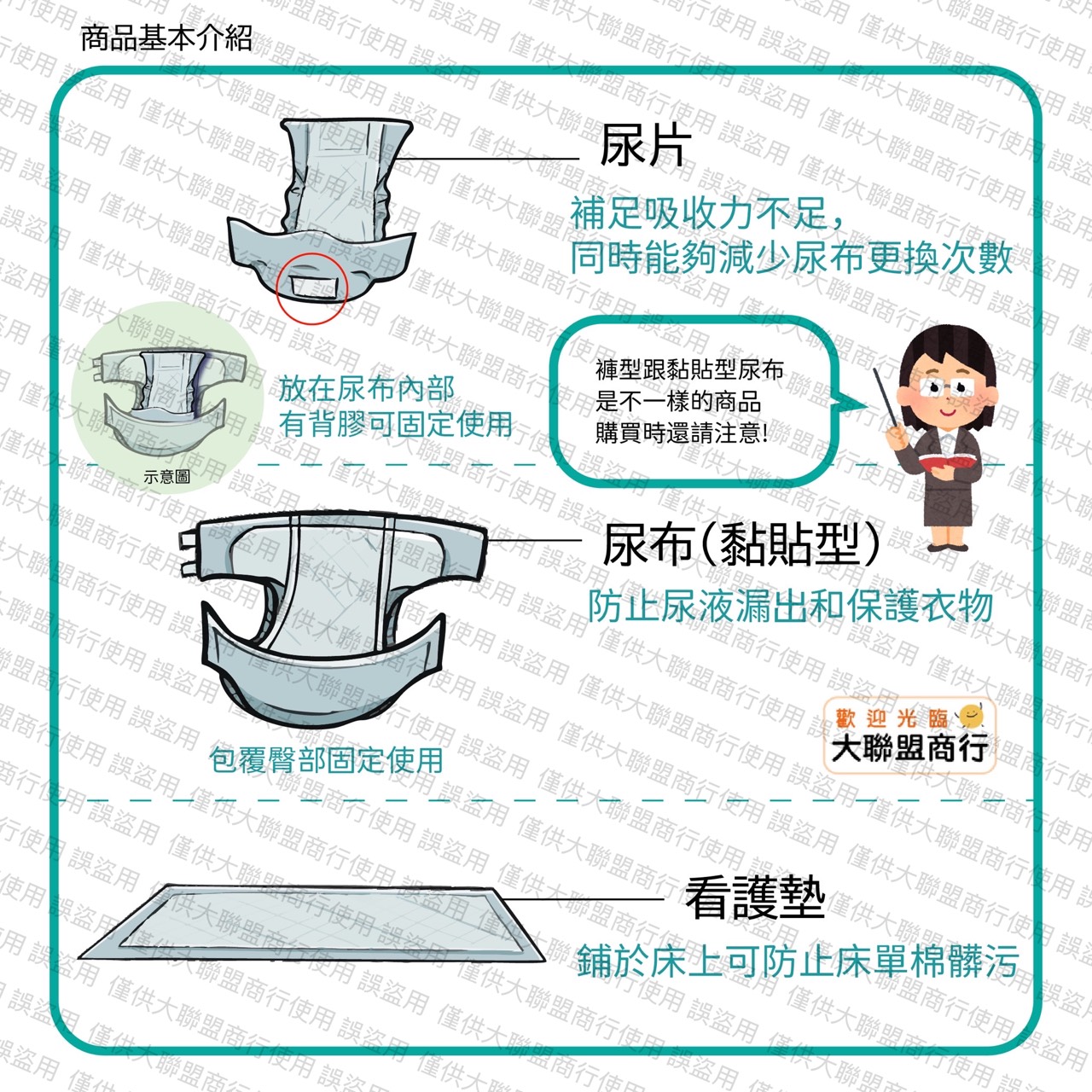 商品基本介紹

尿片

補足吸收力不足，
同時能夠減少尿布更換次數

放在尿布內部
有背膠可固定使用

示意圖

褲型跟黏貼型尿布
是不一樣的商品
購買時還請注意!

尿布(黏貼型)

防止尿液漏出和保護衣物

包覆臀部固定使用

歡迎光臨
大聯盟商行

看護墊

鋪於床上可防止床單棉髒污

僅供大聯盟商行使用 誤盜用