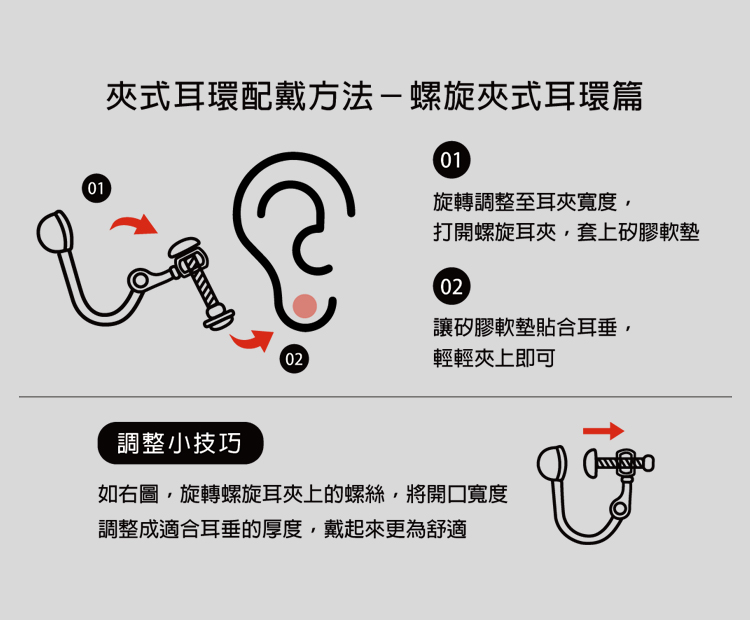 夾式耳環配戴方法－螺旋夾式耳環篇

01

02

01
旋轉調整至耳夾寬度，
打開螺旋耳夾，套上矽膠軟墊

02
讓矽膠軟墊貼合耳垂，
輕輕夾上即可

調整小技巧

如右圖，旋轉螺旋耳夾上的螺絲，將開口寬度調整成適合耳垂的厚度，戴起來更為舒適