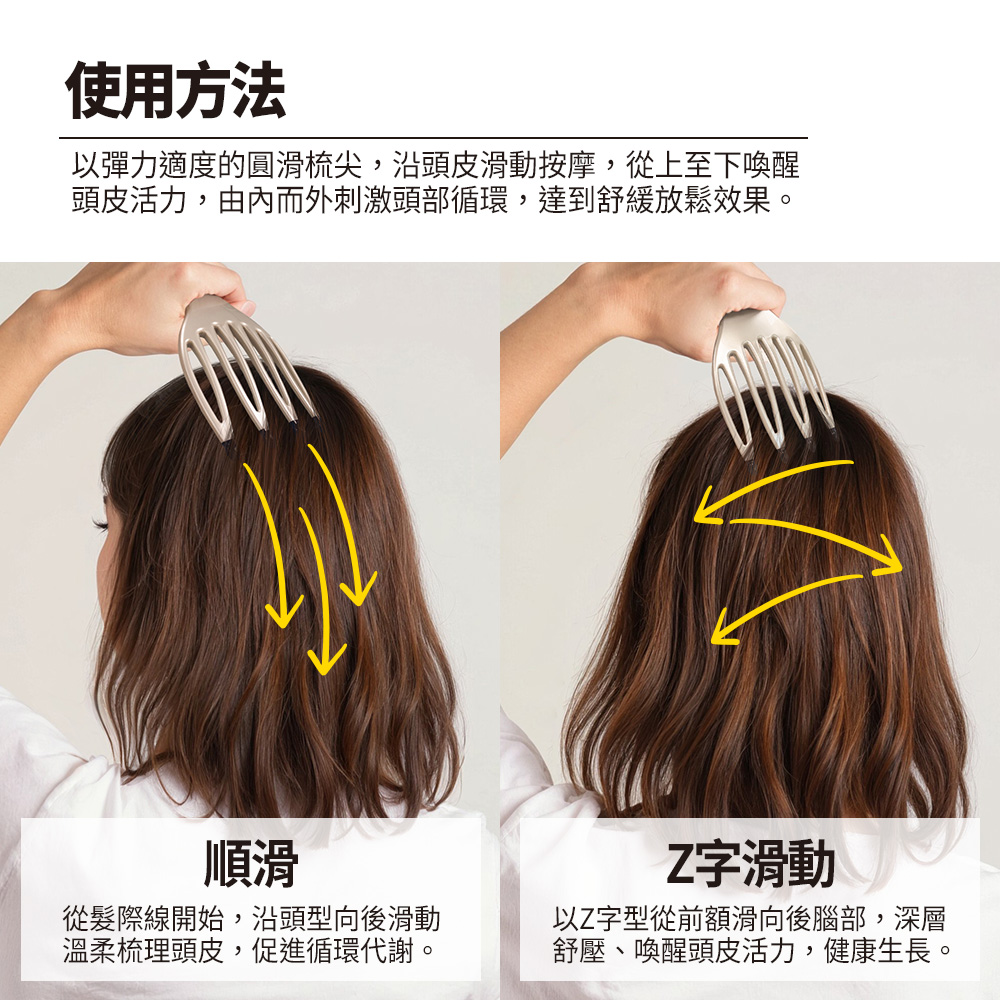 使用方法

以彈力適度的圓滑梳尖，沿頭皮滑動按摩，從上至下喚醒頭皮活力，由內而外刺激頭部循環，達到舒緩放鬆效果。

順滑

從髮際線開始，沿頭型向後滑動溫柔梳理頭皮，促進循環代謝。

Z字滑動

以Z字型從前額滑向後腦部，深層舒壓、喚醒頭皮活力，健康生長。