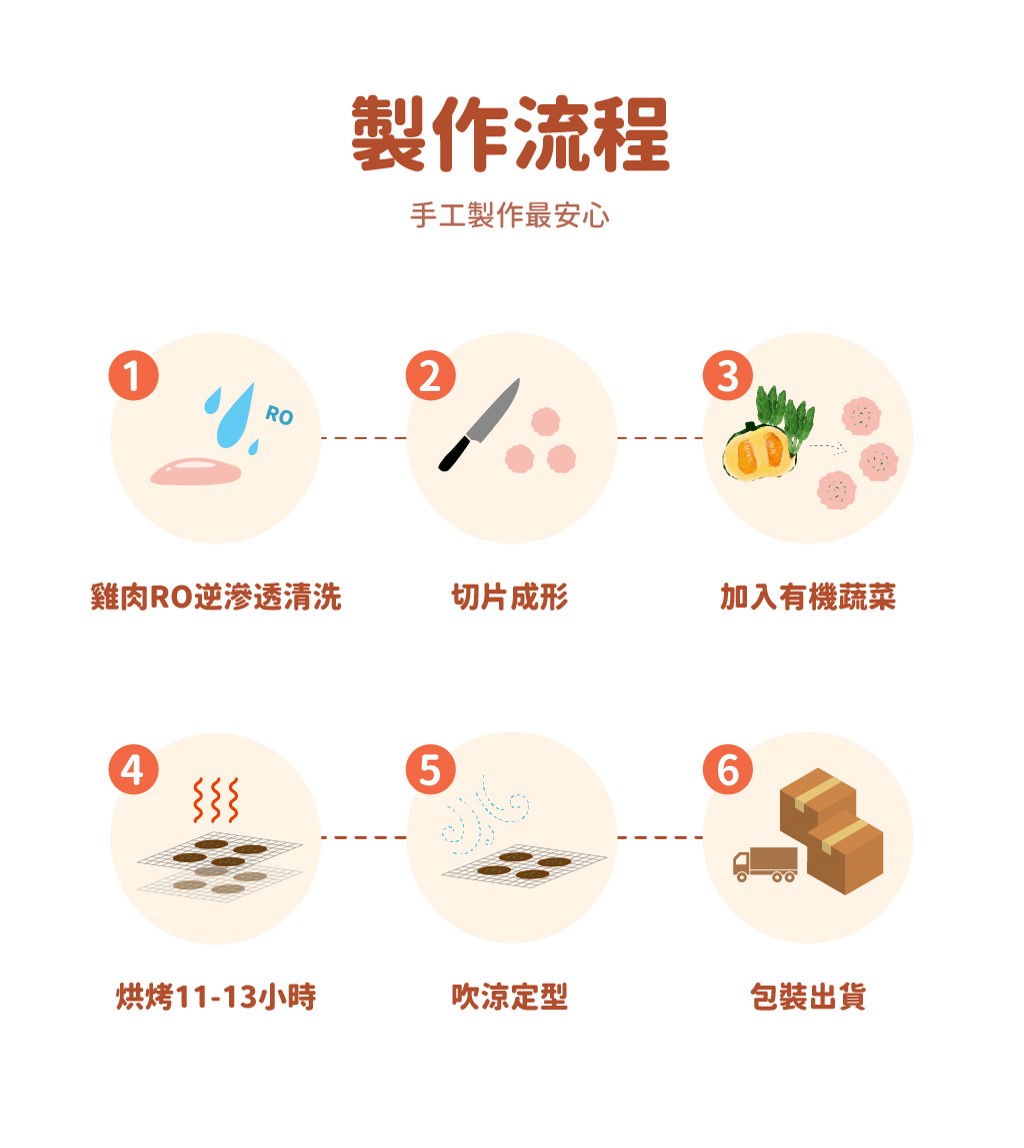 製作流程

手工製作最安心

1
RO
雞肉RO逆滲透清洗

2
切片成形

3
加入有機蔬菜

4
烘烤11-13小時

5
吹涼定型

6
包裝出貨