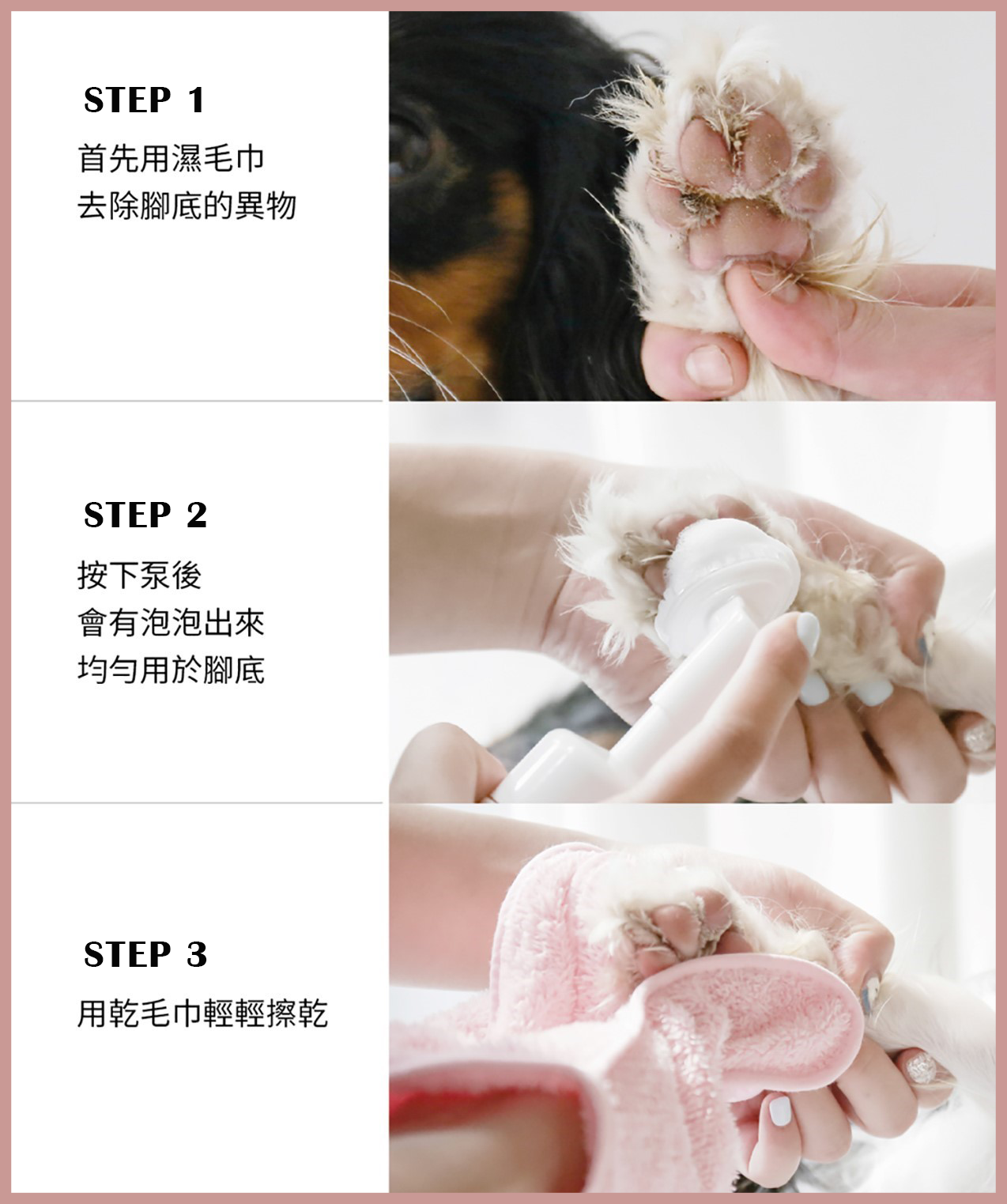 STEP 1

首先用濕毛巾
去除腳底的異物

STEP 2

按下泵後
會有泡泡出來
均勻用於腳底

STEP 3

用乾毛巾輕輕擦乾