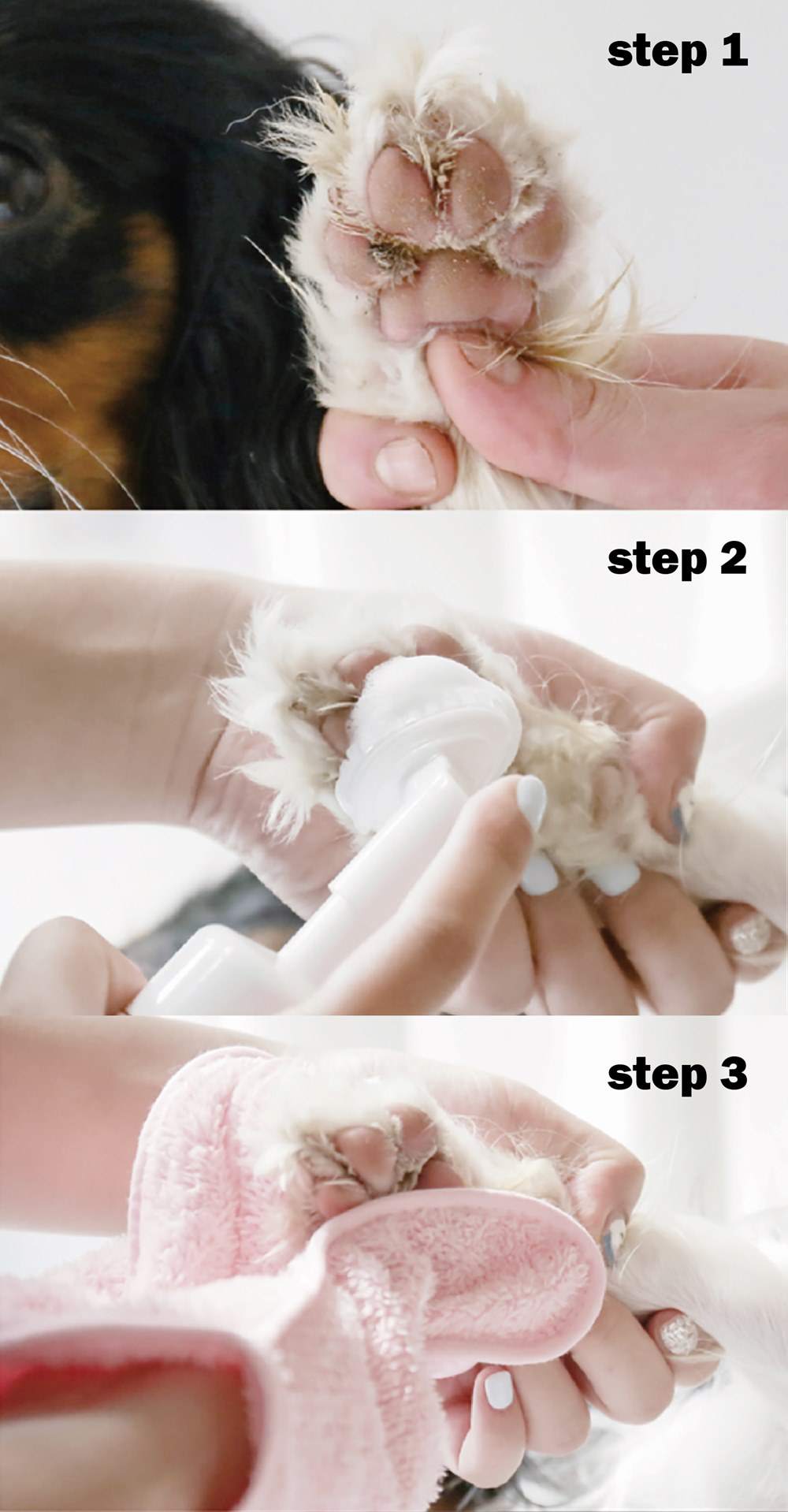 step 1

step 2

step 3