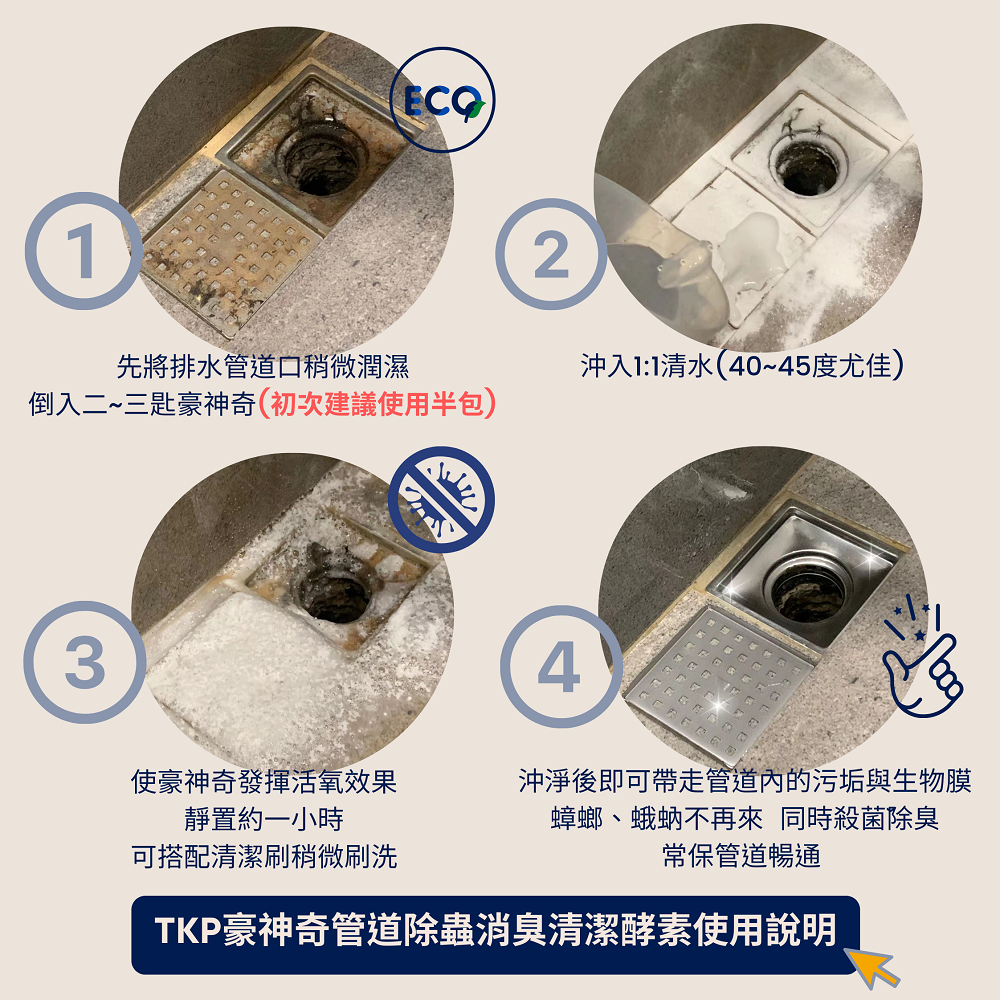 ECO

1

先將排水管道口稍微潤濕
倒入二~三匙豪神奇(初次建議使用半包)

2

沖入1:1清水(40~45度尤佳)

3

使豪神奇發揮活氧效果
靜置約一小時
可搭配清潔刷稍微刷洗

4

沖淨後即可帶走管道內的污垢與生物膜
蟑螂、蛾蚋不再來 同時殺菌除臭
常保管道暢通

TKP豪神奇管道除蟲消臭清潔酵素使用說明