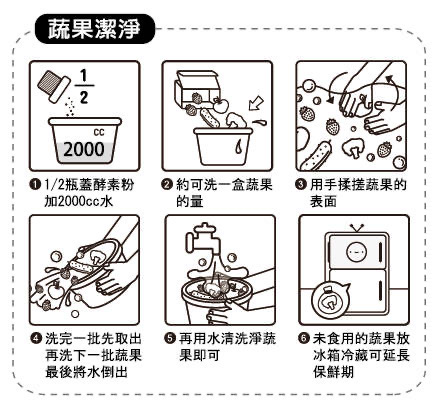 蔬果潔淨

$\frac{1}{2}$

cc
2000

❶ 1/2瓶蓋酵素粉加2000cc水

❷ 約可洗一盒蔬果的量

❸ 用手揉搓蔬果的表面

❹ 洗完一批先取出再洗下一批蔬果最後將水倒出

❺ 再用水清洗淨蔬果即可

❻ 未食用的蔬果放冰箱冷藏可延長保鮮期