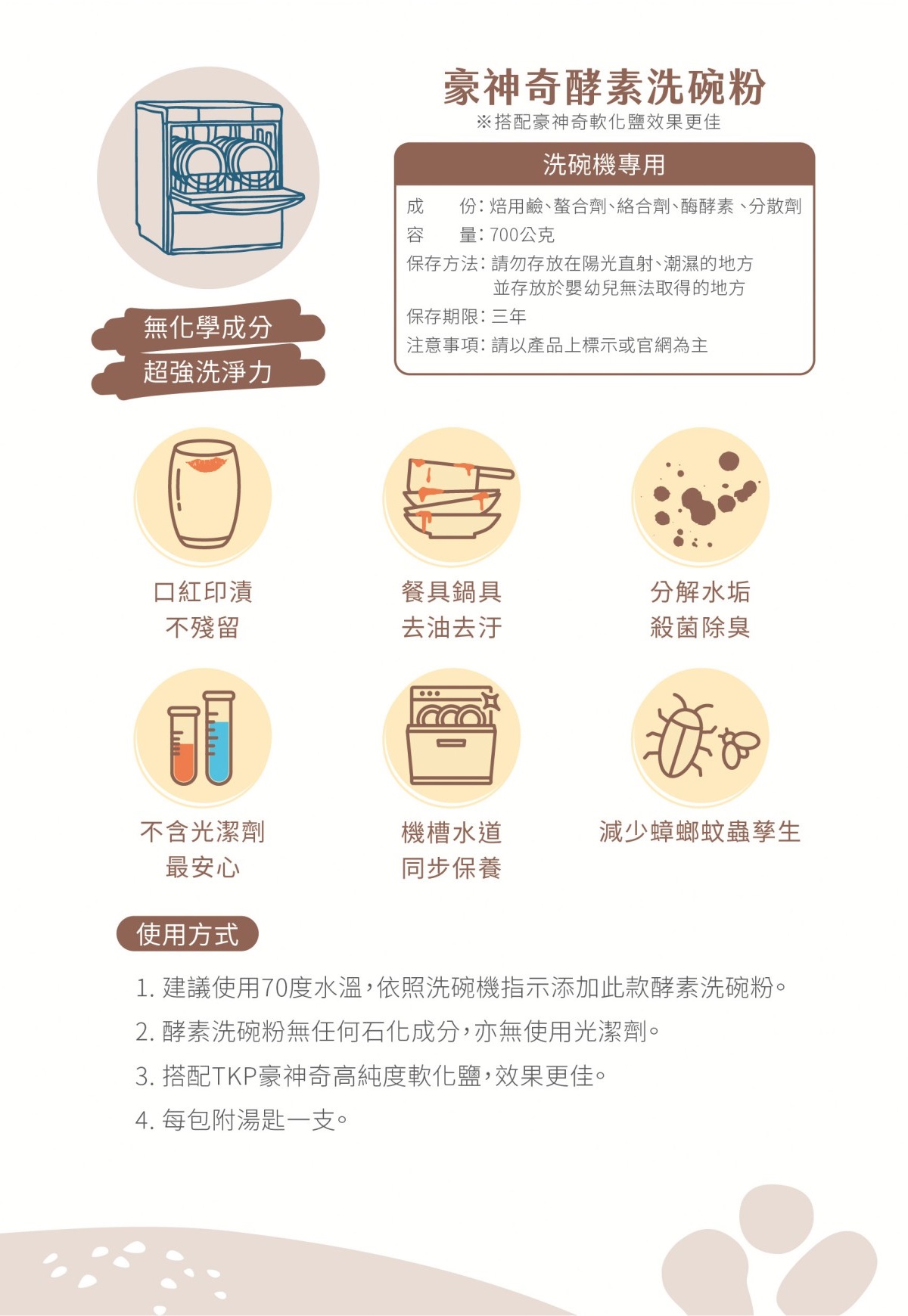 豪神奇酵素洗碗粉
※搭配豪神奇軟化鹽效果更佳

洗碗機專用

成　　份：焙用鹼、螯合劑、絡合劑、酶酵素、分散劑
容　　量：700公克
保存方法：請勿存放在陽光直射、潮濕的地方
並存放於嬰幼兒無法取得的地方
保存期限：三年
注意事項：請以產品上標示或官網為主

無化學成分
超強洗淨力

口紅印漬
不殘留

餐具鍋具
去油去汙

分解水垢
殺菌除臭

不含光潔劑
最安心

機槽水道
同步保養

減少蟑螂蚊蟲孳生

使用方式

1. 建議使用70度水溫，依照洗碗機指示添加此款酵素洗碗粉。
2. 酵素洗碗粉無任何石化成分，亦無使用光潔劑。
3. 搭配TKP豪神奇高純度軟化鹽，效果更佳。
4. 每包附湯匙一支。