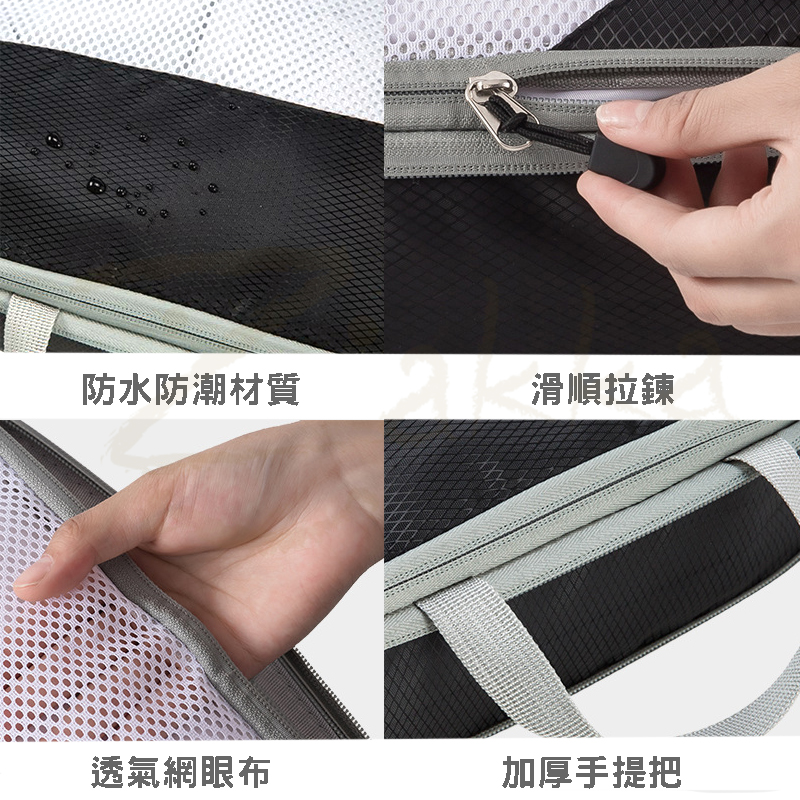 防水防潮材質

滑順拉鍊

透氣網眼布

加厚手提把