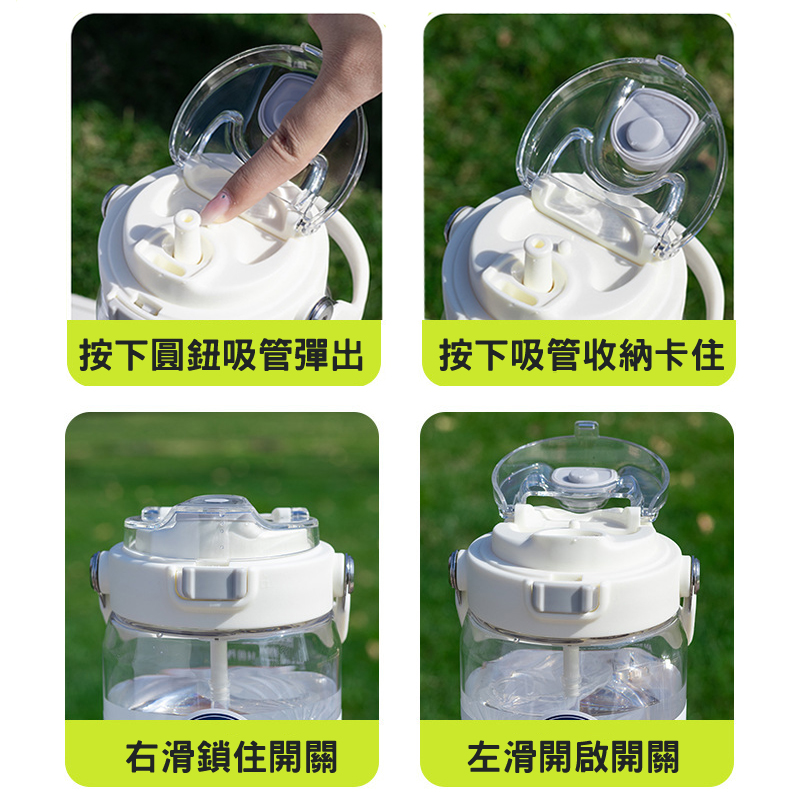 按下圓鈕吸管彈出

按下吸管收納卡住

右滑鎖住開關

左滑開啟開關