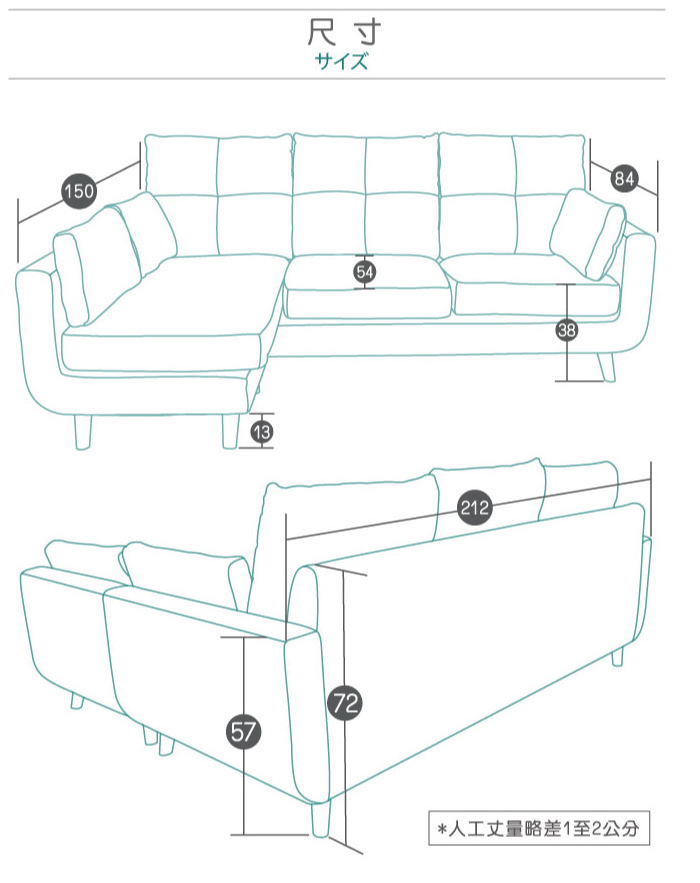 尺寸
サイズ

150
84
54
38
13
212
72
57

*人工丈量略差1至2公分