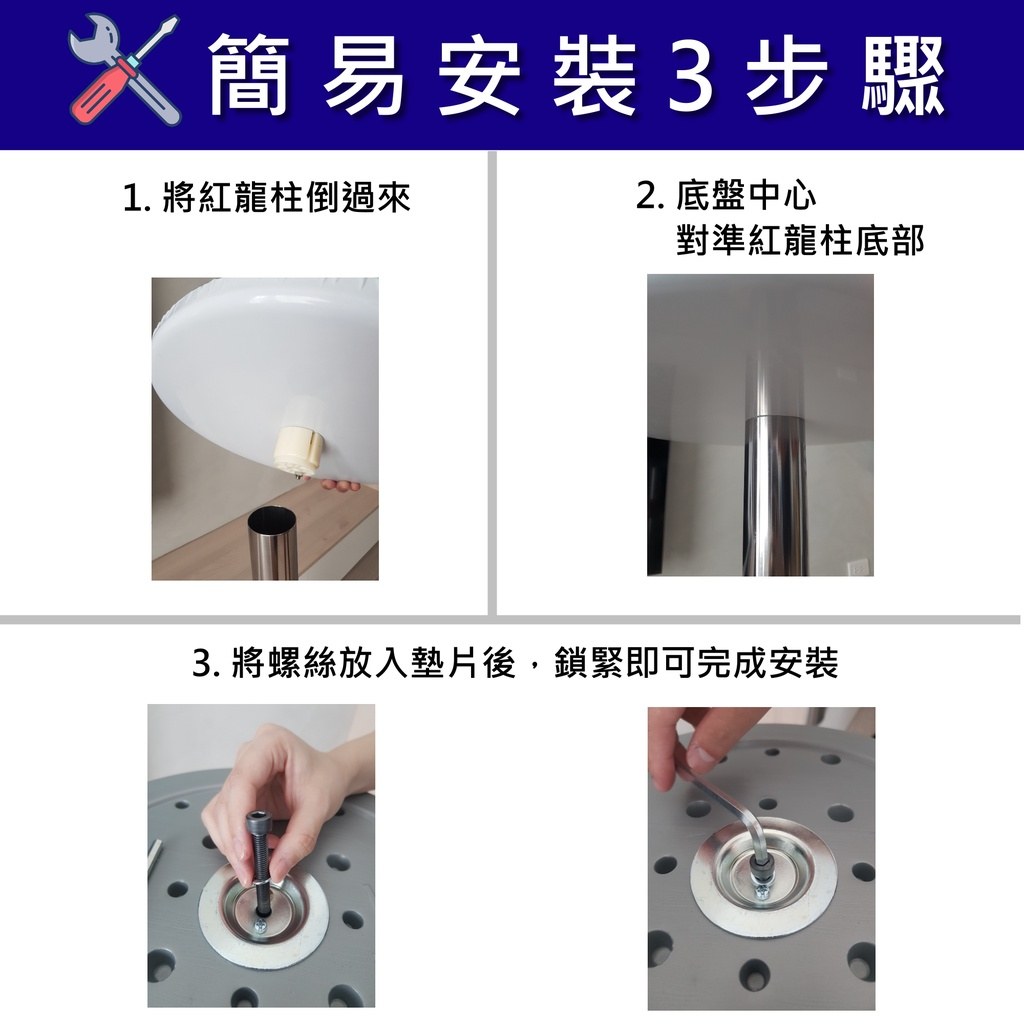 簡易安裝3步驟

1.將紅龍柱倒過來

2.底盤中心
對準紅龍柱底部

3.將螺絲放入墊片後，鎖緊即可完成安裝