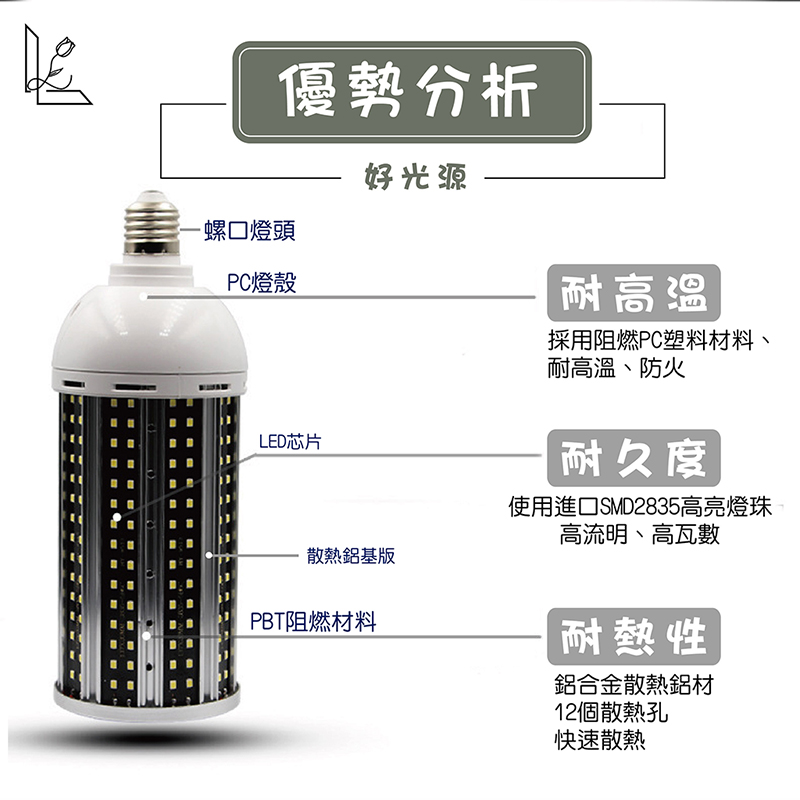 優勢分析

好光源

螺口燈頭

PC燈殼

LED芯片

散熱鋁基版

PBT阻燃材料

耐高溫

採用阻燃PC塑料材料、耐高溫、防火

耐久度

使用進口SMD2835高亮燈珠
高流明、高瓦數

耐熱性

鋁合金散熱鋁材
12個散熱孔
快速散熱