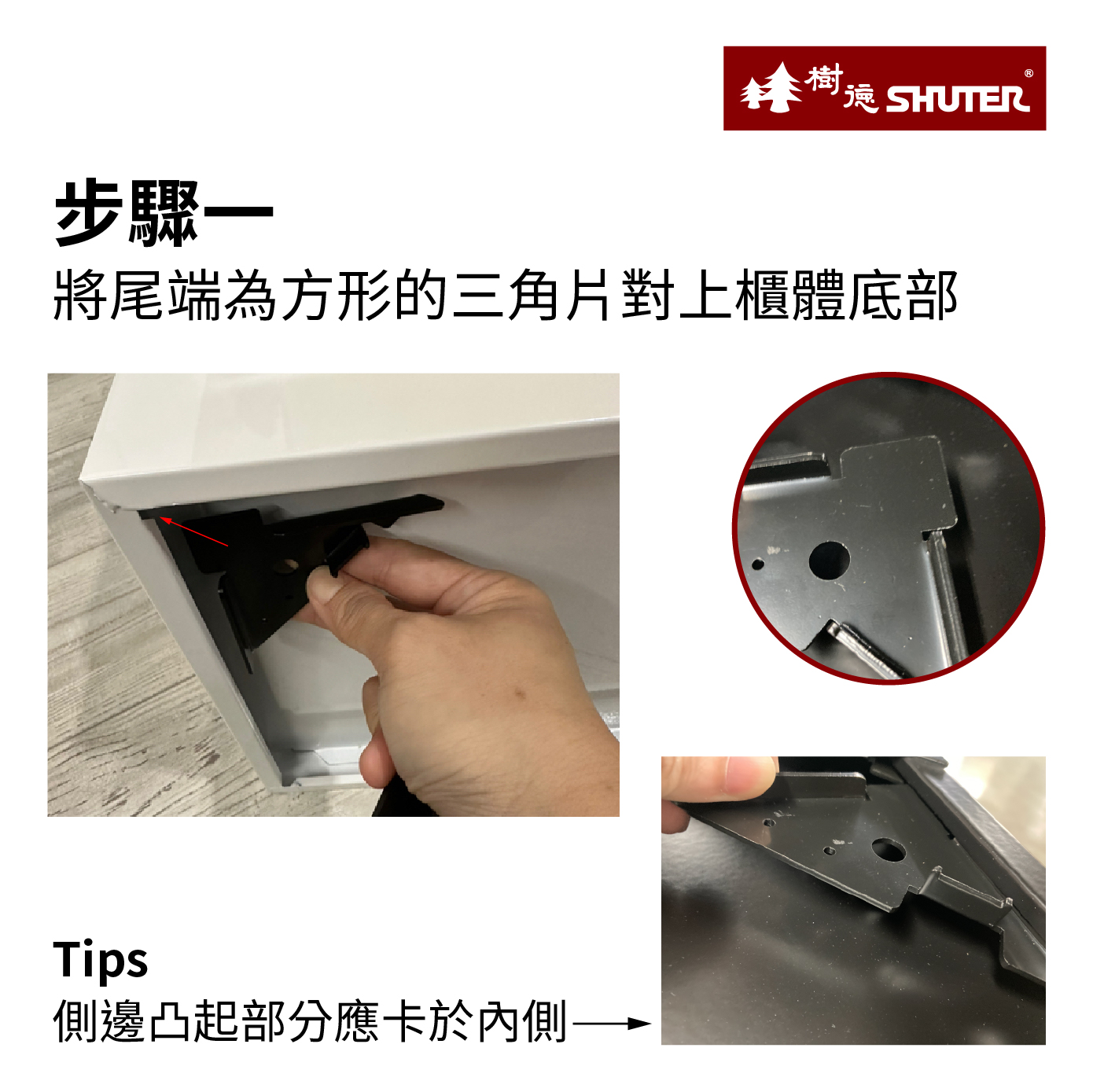 樹德 SHUTER®

步驟一
將尾端為方形的三角片對上櫃體底部

Tips
側邊凸起部分應卡於內側