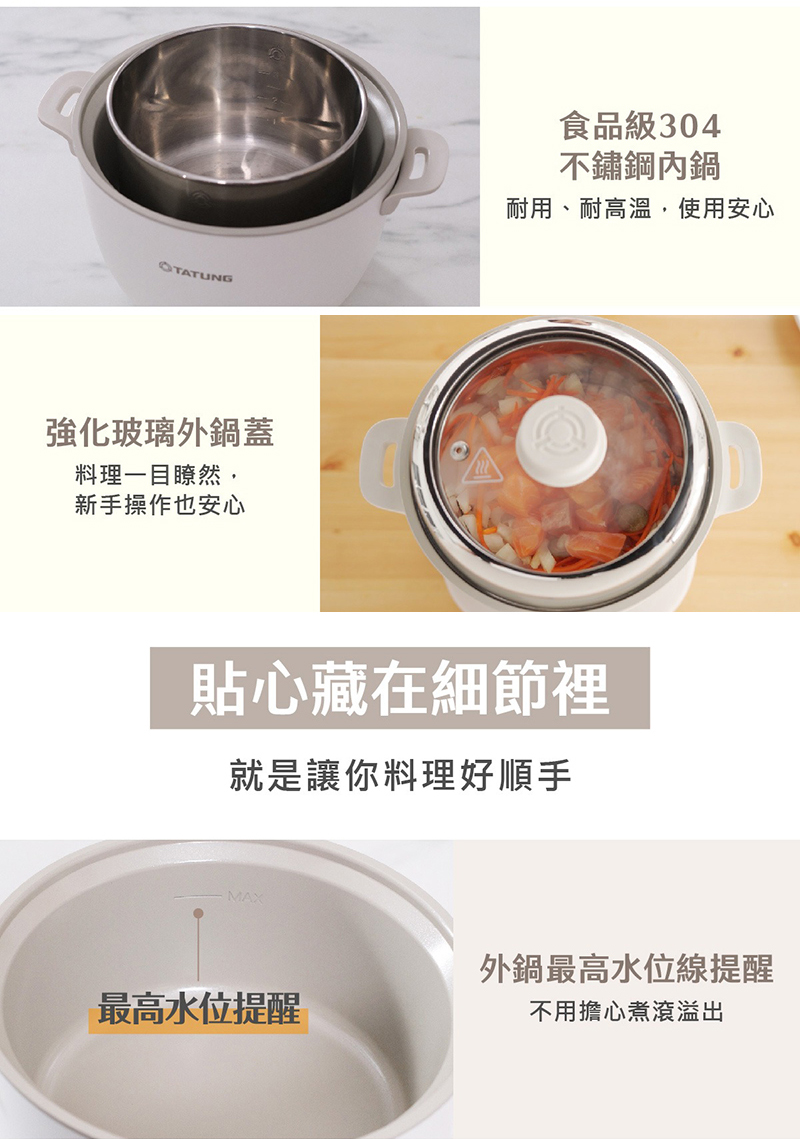 TATUNG

食品級304
不鏽鋼內鍋
耐用、耐高溫，使用安心

強化玻璃外鍋蓋
料理一目瞭然，
新手操作也安心

貼心藏在細節裡
就是讓你料理好順手

MAX
最高水位提醒

外鍋最高水位線提醒
不用擔心煮滾溢出