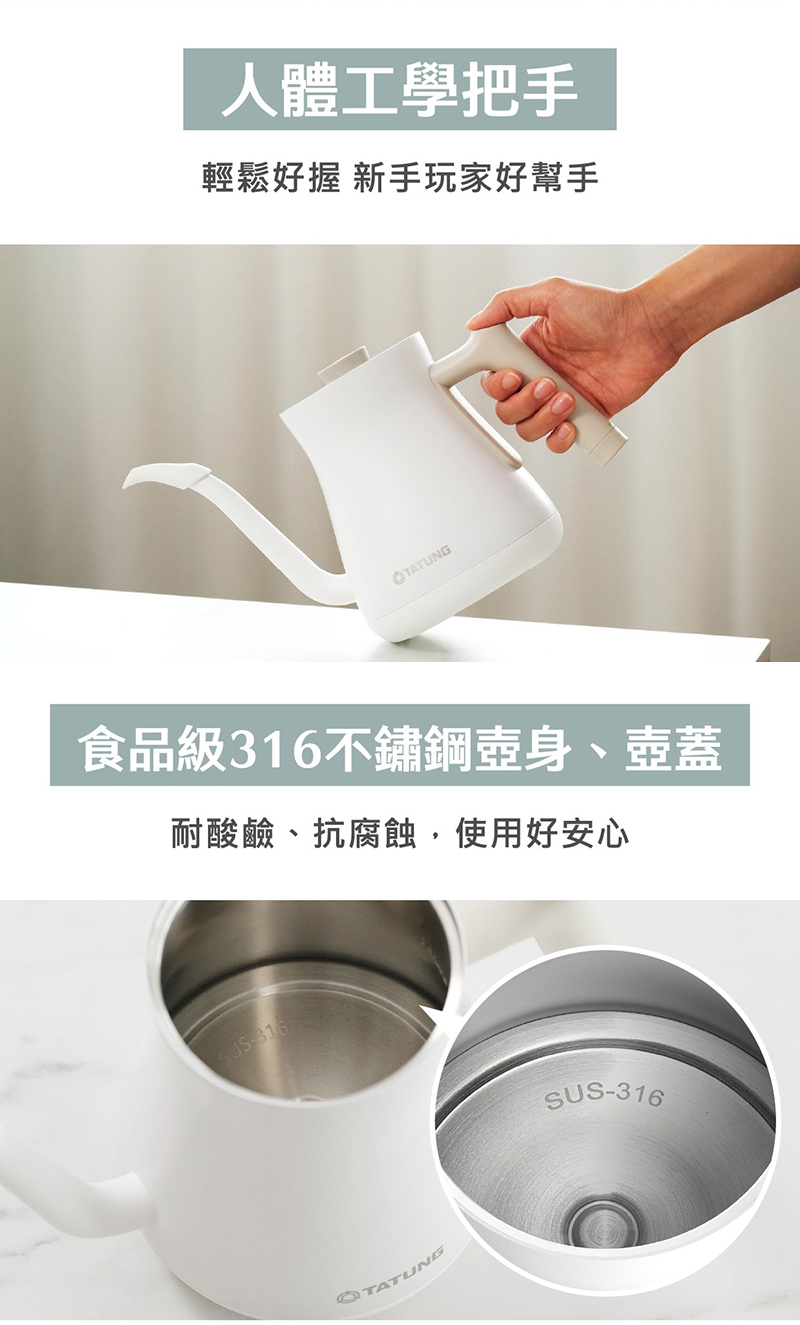 人體工學把手

輕鬆好握 新手玩家好幫手

TATUNG

食品級316不鏽鋼壺身、壺蓋

耐酸鹼、抗腐蝕，使用好安心

SUS-316

SUS-316

TATUNG