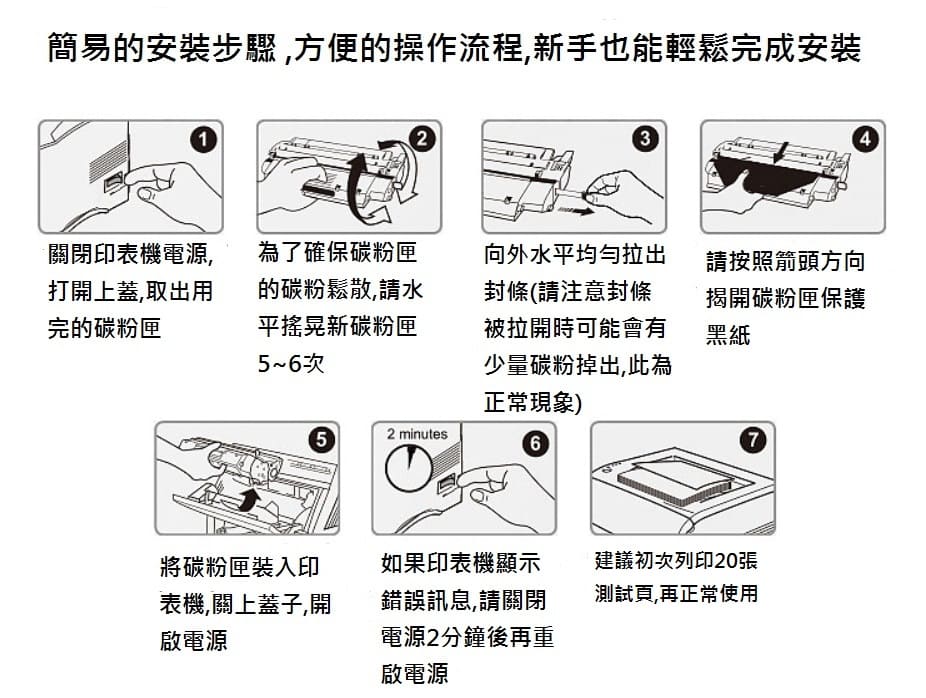 簡易的安裝步驟 ,方便的操作流程,新手也能輕鬆完成安裝

1

關閉印表機電源,打開上蓋,取出用完的碳粉匣

2

為了確保碳粉匣的碳粉鬆散,請水平搖晃新碳粉匣5~6次

3

向外水平均勻拉出封條(請注意封條被拉開時可能會有少量碳粉掉出,此為正常現象)

4

請按照箭頭方向揭開碳粉匣保護黑紙

5

將碳粉匣裝入印表機,關上蓋子,開啟電源

2 minutes

6

如果印表機顯示錯誤訊息,請關閉電源2分鐘後再重啟電源

7

建議初次列印20張測試頁,再正常使用