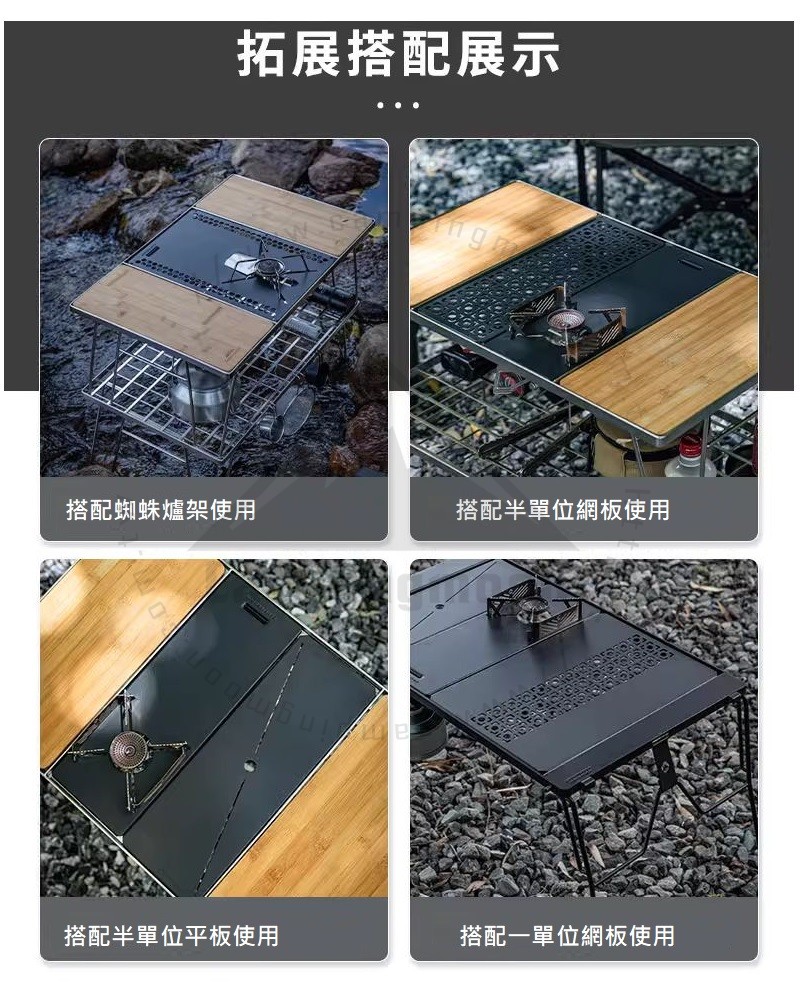 拓展搭配展示

搭配蜘蛛爐架使用

搭配半單位網板使用

搭配半單位平板使用

搭配一單位網板使用