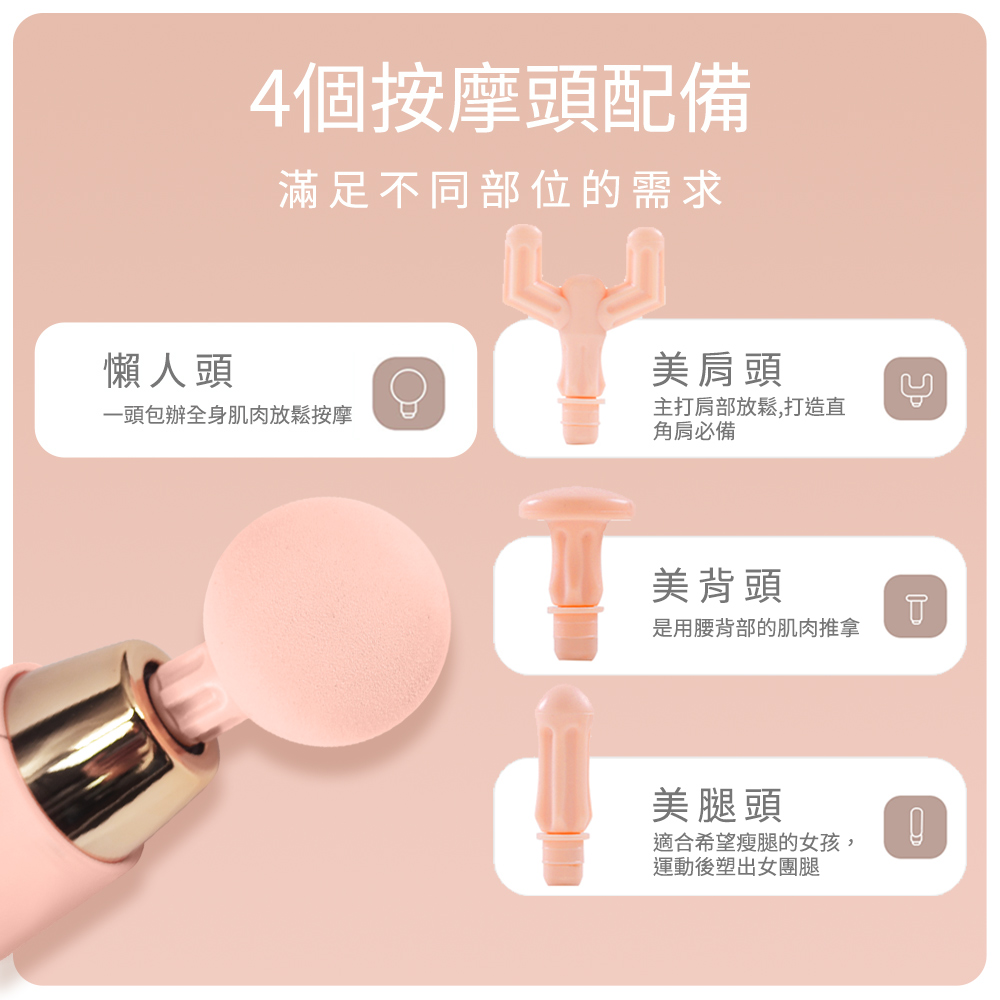 4個按摩頭配備

滿足不同部位的需求

懶人頭
一頭包辦全身肌肉放鬆按摩

美肩頭
主打肩部放鬆,打造直角肩必備

美背頭
是用腰背部的肌肉推拿

美腿頭
適合希望瘦腿的女孩，運動後塑出女團腿