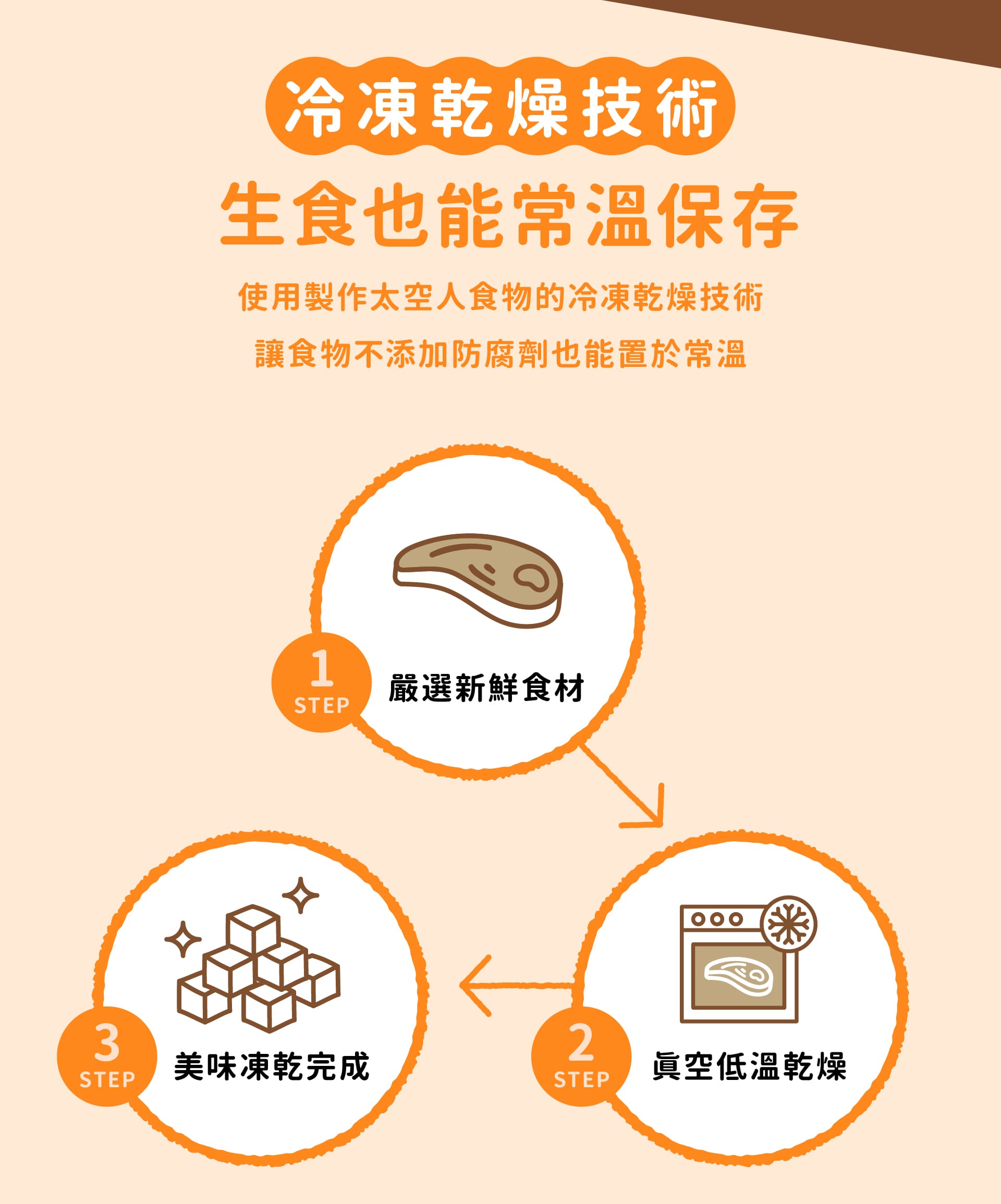 冷凍乾燥技術

生食也能常溫保存

使用製作太空人食物的冷凍乾燥技術

讓食物不添加防腐劑也能置於常溫

1 STEP 嚴選新鮮食材

2 STEP 真空低溫乾燥

3 STEP 美味凍乾完成