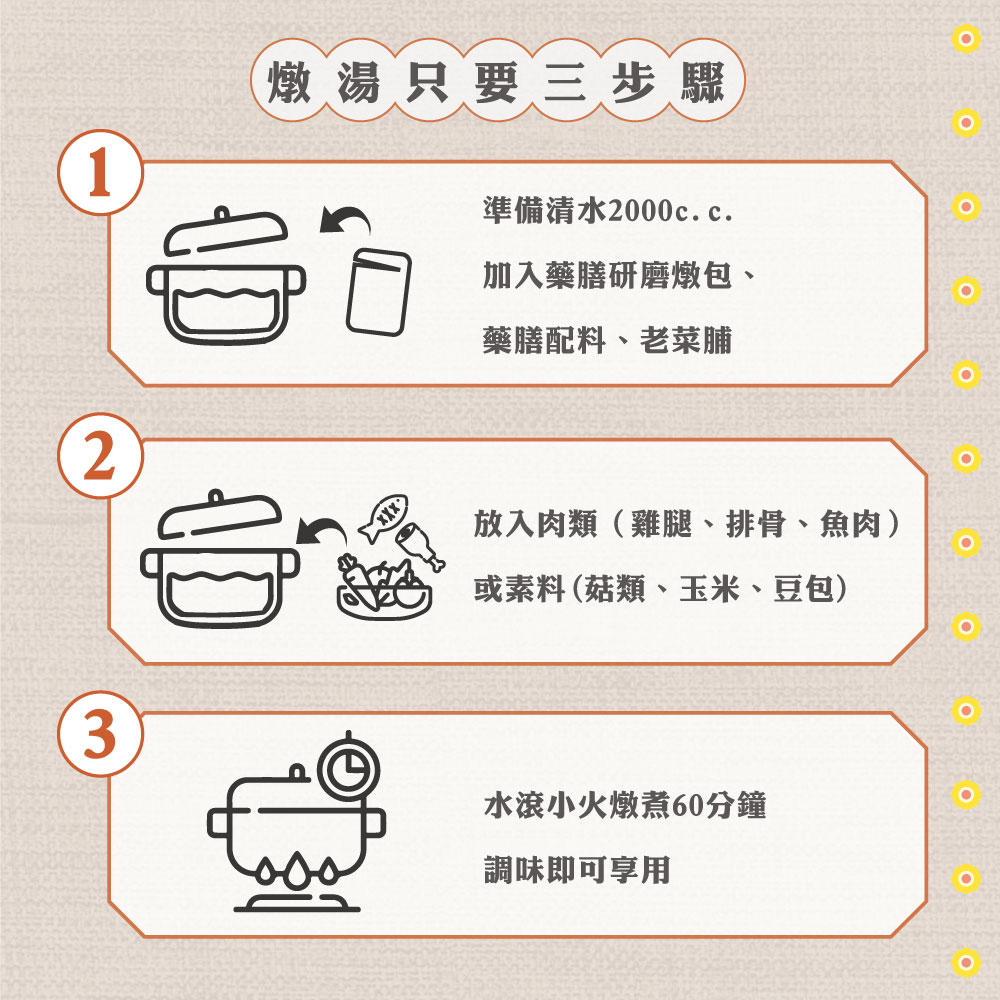 燉湯只要三步驟

1

準備清水2000c.c.

加入藥膳研磨燉包、

藥膳配料、老菜脯

2

放入肉類（雞腿、排骨、魚肉）

或素料(菇類、玉米、豆包)

3

水滾小火燉煮60分鐘

調味即可享用