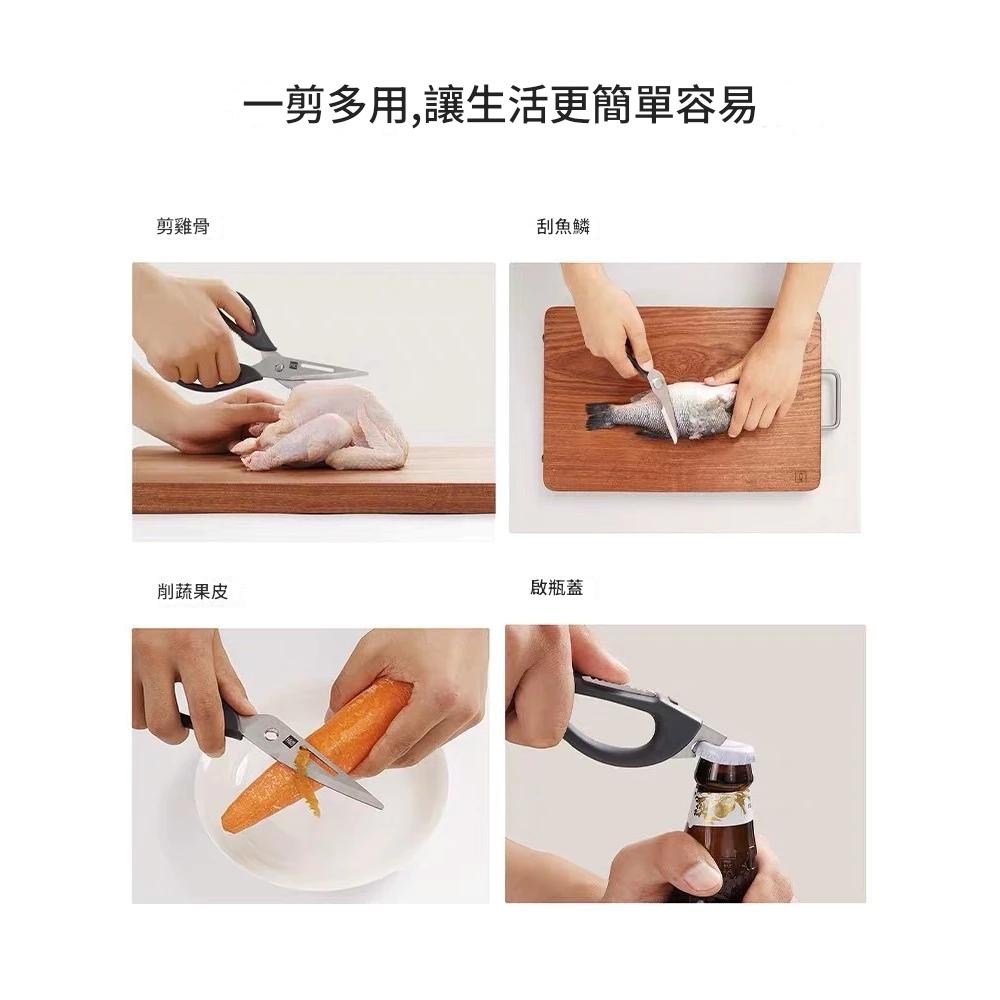 一剪多用,讓生活更簡單容易

剪雞骨

刮魚鱗

削蔬果皮

啟瓶蓋