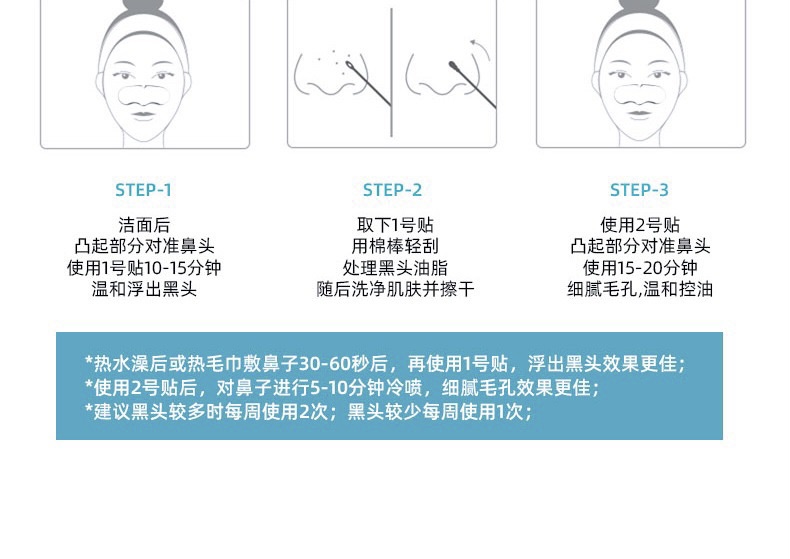 STEP-1

洁面后
凸起部分对准鼻头
使用1号贴10-15分钟
温和浮出黑头

STEP-2

取下1号贴
用棉棒轻刮
处理黑头油脂
随后洗净肌肤并擦干

STEP-3

使用2号贴
凸起部分对准鼻头
使用15-20分钟
细腻毛孔,温和控油

*热水澡后或热毛巾敷鼻子30-60秒后，再使用1号贴，浮出黑头效果更佳；
*使用2号贴后，对鼻子进行5-10分钟冷喷，细腻毛孔效果更佳；
*建议黑头较多时每周使用2次；黑头较少每周使用1次；