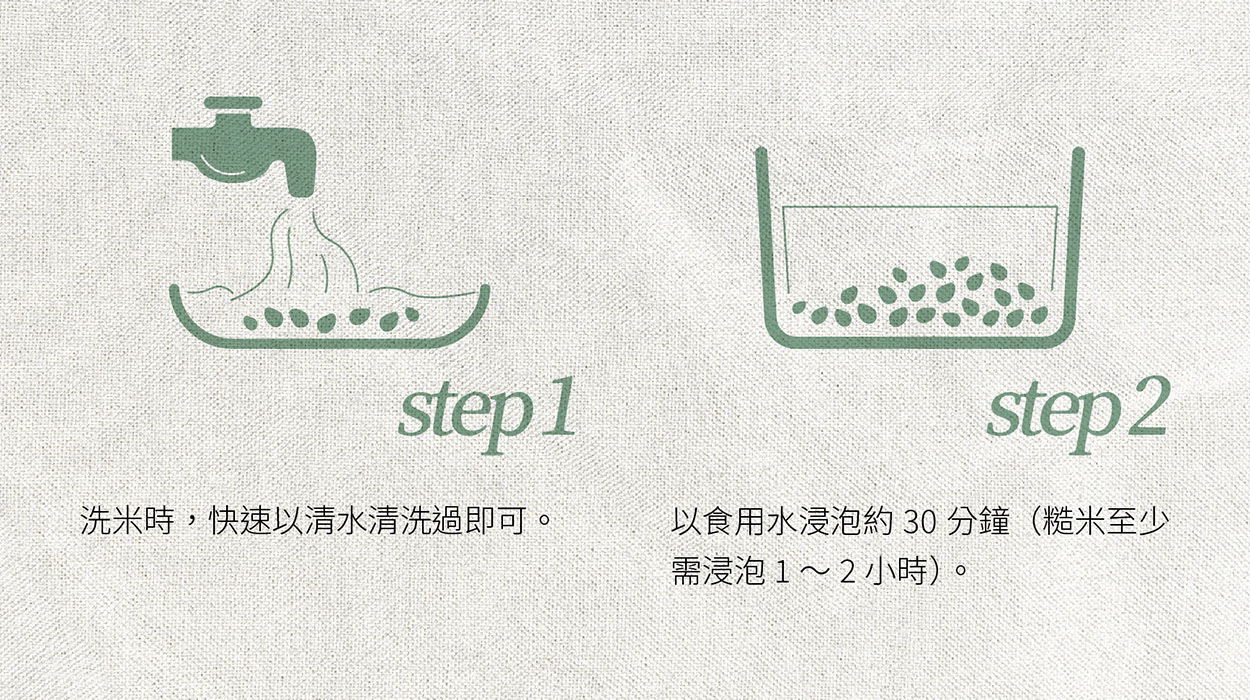 step 1

洗米時，快速以清水清洗過即可。

step 2

以食用水浸泡約 30 分鐘（糙米至少需浸泡 1 ～ 2 小時）。