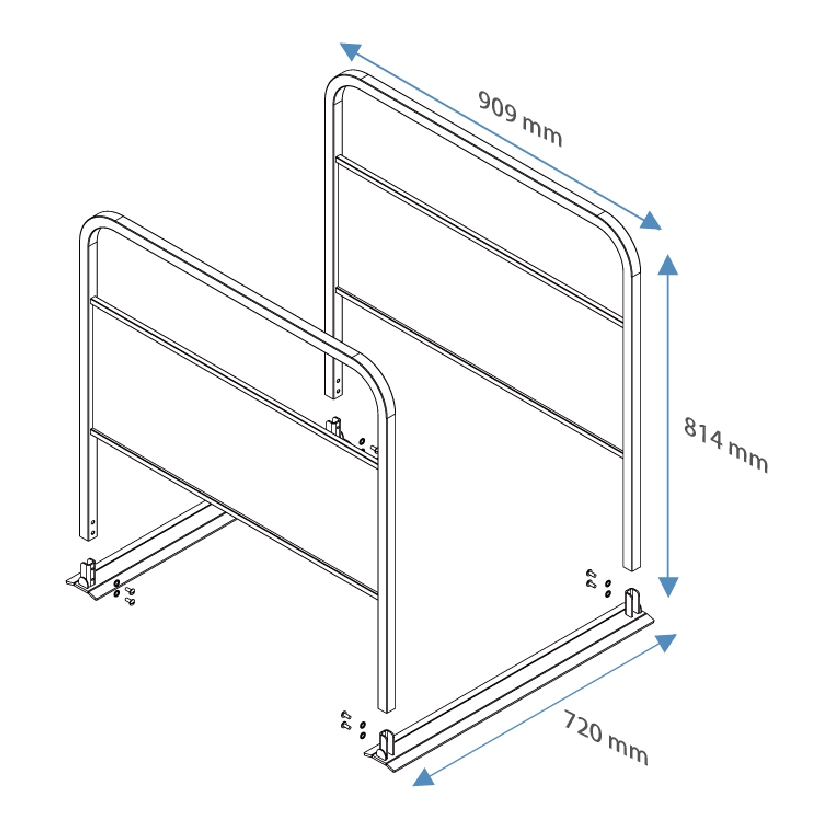 909 mm

814 mm

720 mm