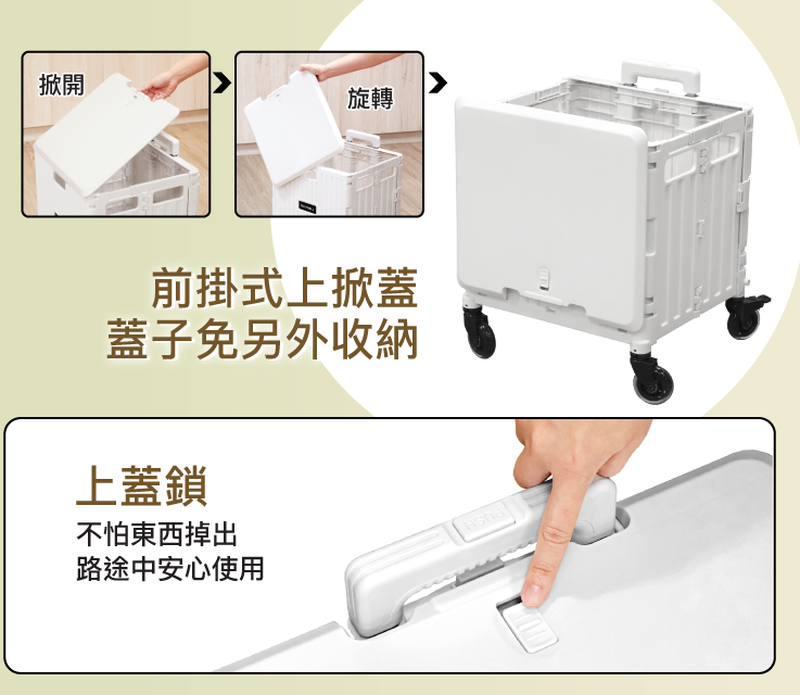 掀開

旋轉

前掛式上掀蓋
蓋子免另外收納

上蓋鎖
不怕東西掉出
路途中安心使用

PUSH