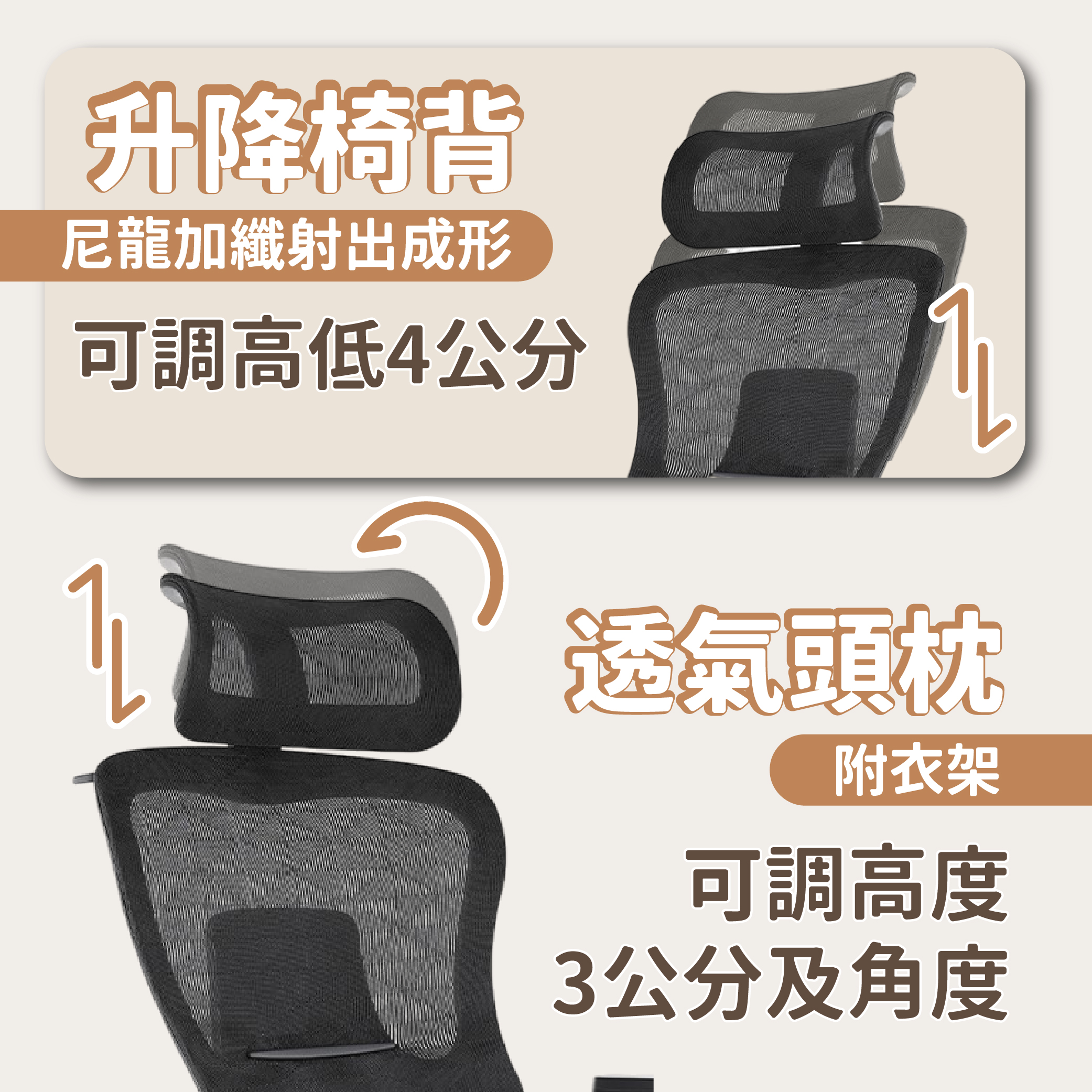 升降椅背

尼龍加纖射出成形

可調高低4公分

透氣頭枕

附衣架

可調高度
3公分及角度