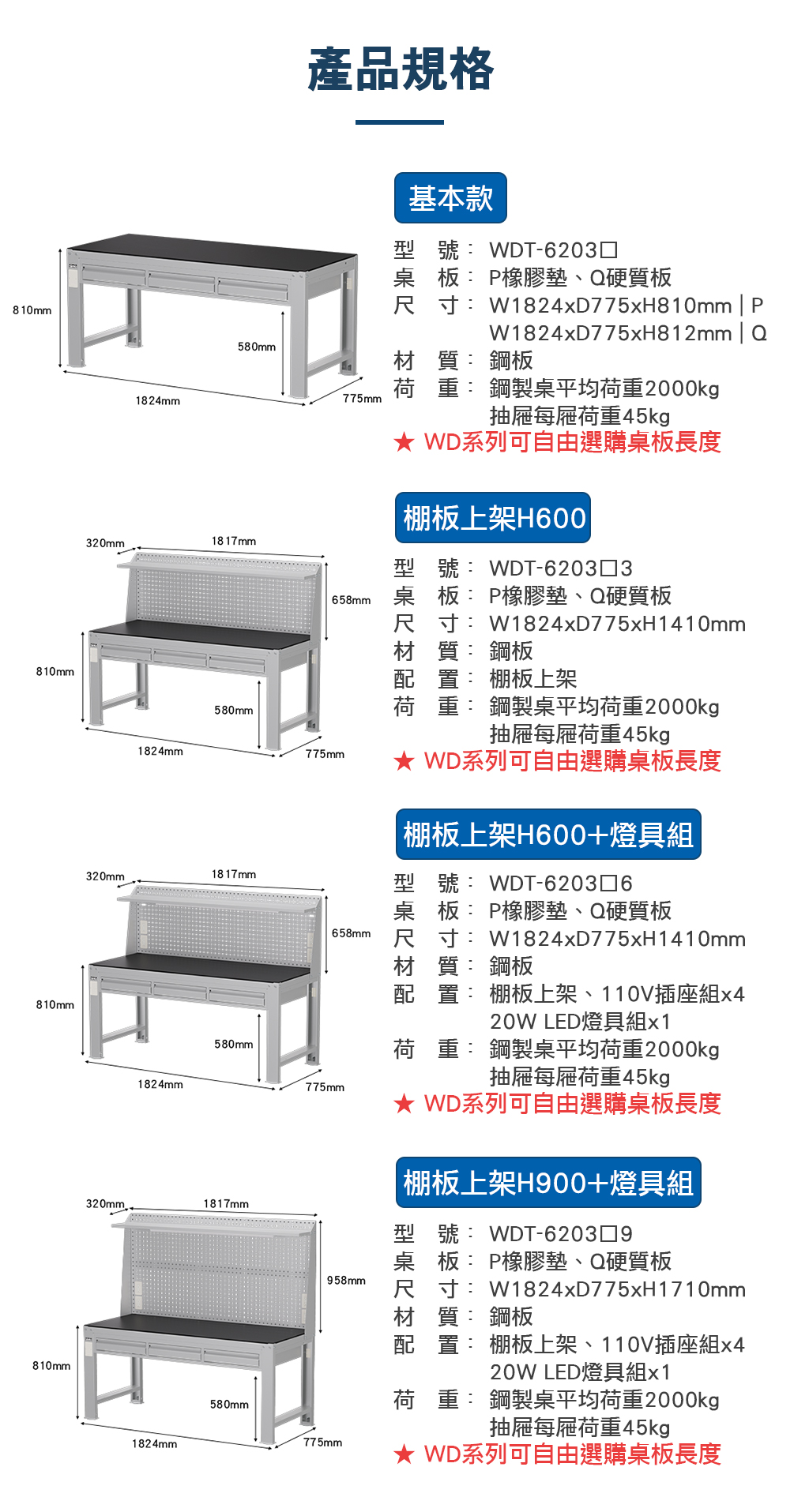 產品規格

810mm
580mm
1824mm
775mm

基本款

型 號： WDT-6203□
桌 板： P橡膠墊、Q硬質板
尺 寸： W1824xD775xH810mm | P
W1824xD775xH812mm | Q
材 質： 鋼板
荷 重： 鋼製桌平均荷重2000kg
抽屜每屜荷重45kg
★ WD系列可自由選購桌板長度

320mm
1817mm
658mm
810mm
580mm
1824mm
775mm

棚板上架H600

型 號： WDT-6203□3
桌 板： P橡膠墊、Q硬質板
尺 寸： W1824xD775xH1410mm
材 質： 鋼板
配 置： 棚板上架
荷 重： 鋼製桌平均荷重2000kg
抽屜每屜荷重45kg
★ WD系列可自由選購桌板長度

320mm
1817mm
658mm
810mm
580mm
1824mm
775mm

棚板上架H600+燈具組

型 號： WDT-6203□6
桌 板： P橡膠墊、Q硬質板
尺 寸： W1824xD775xH1410mm
材 質： 鋼板
配 置： 棚板上架、110V插座組x4
20W LED燈具組x1
荷 重： 鋼製桌平均荷重2000kg
抽屜每屜荷重45kg
★ WD系列可自由選購桌板長度

320mm
1817mm
958mm
810mm
580mm
1824mm
775mm

棚板上架H900+燈具組

型 號： WDT-6203□9
桌 板： P橡膠墊、Q硬質板
尺 寸： W1824xD775xH1710mm
材 質： 鋼板
配 置： 棚板上架、110V插座組x4
20W LED燈具組x1
荷 重： 鋼製桌平均荷重2000kg
抽屜每屜荷重45kg
★ WD系列可自由選購桌板長度