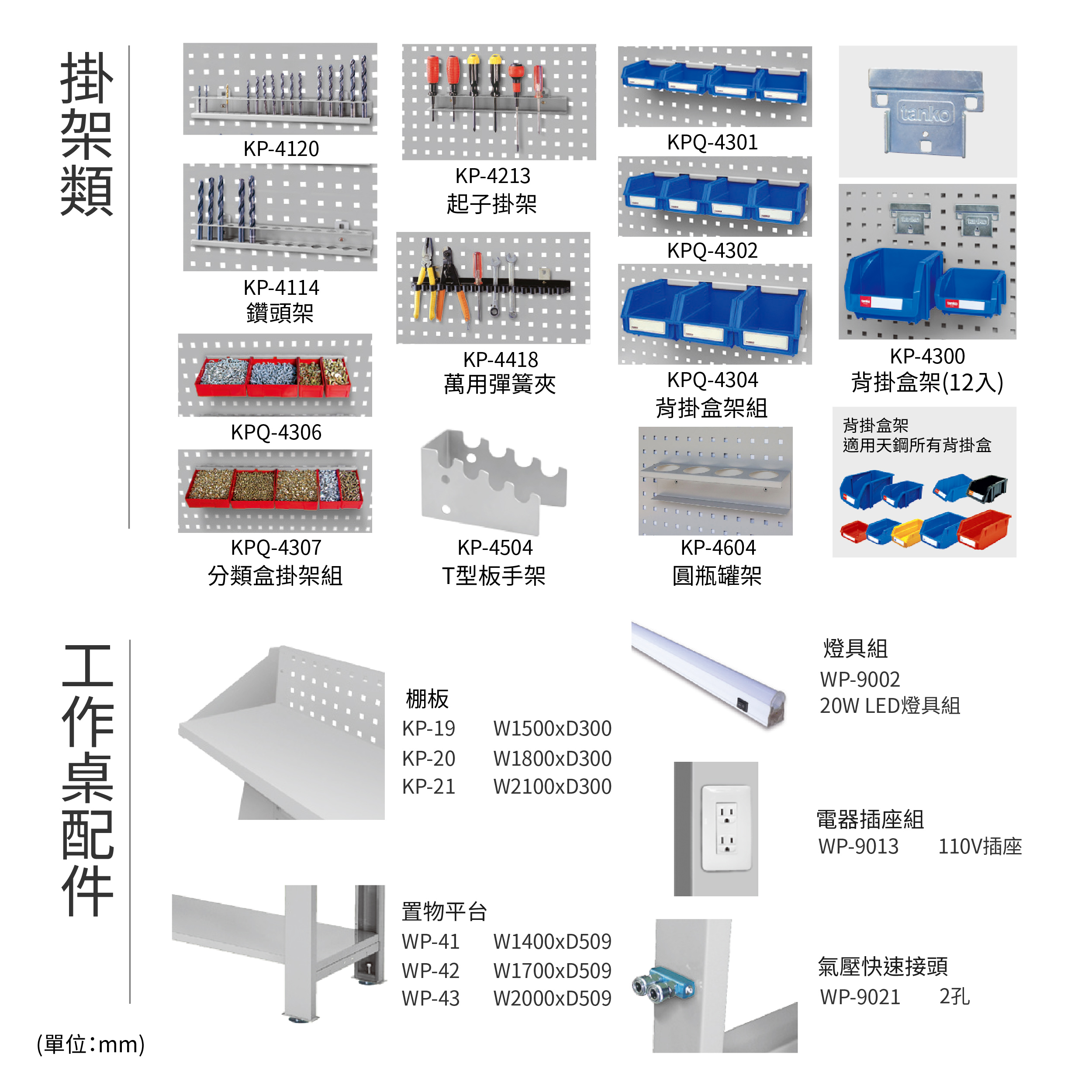 掛架類

KP-4120

KP-4114
鑽頭架

KPQ-4306

KPQ-4307
分類盒掛架組

KP-4213
起子掛架

KP-4418
萬用彈簧夾

KP-4504
T型板手架

KPQ-4301

KPQ-4302

KPQ-4304
背掛盒架組

KP-4604
圓瓶罐架

tanko

KP-4300
背掛盒架(12入)

背掛盒架
適用天鋼所有背掛盒

工作桌配件

棚板
KP-19 W1500xD300
KP-20 W1800xD300
KP-21 W2100xD300

置物平台
WP-41 W1400xD509
WP-42 W1700xD509
WP-43 W2000xD509

燈具組
WP-9002
20W LED燈具組

電器插座組
WP-9013 110V插座

氣壓快速接頭
WP-9021 2孔

(單位:mm)