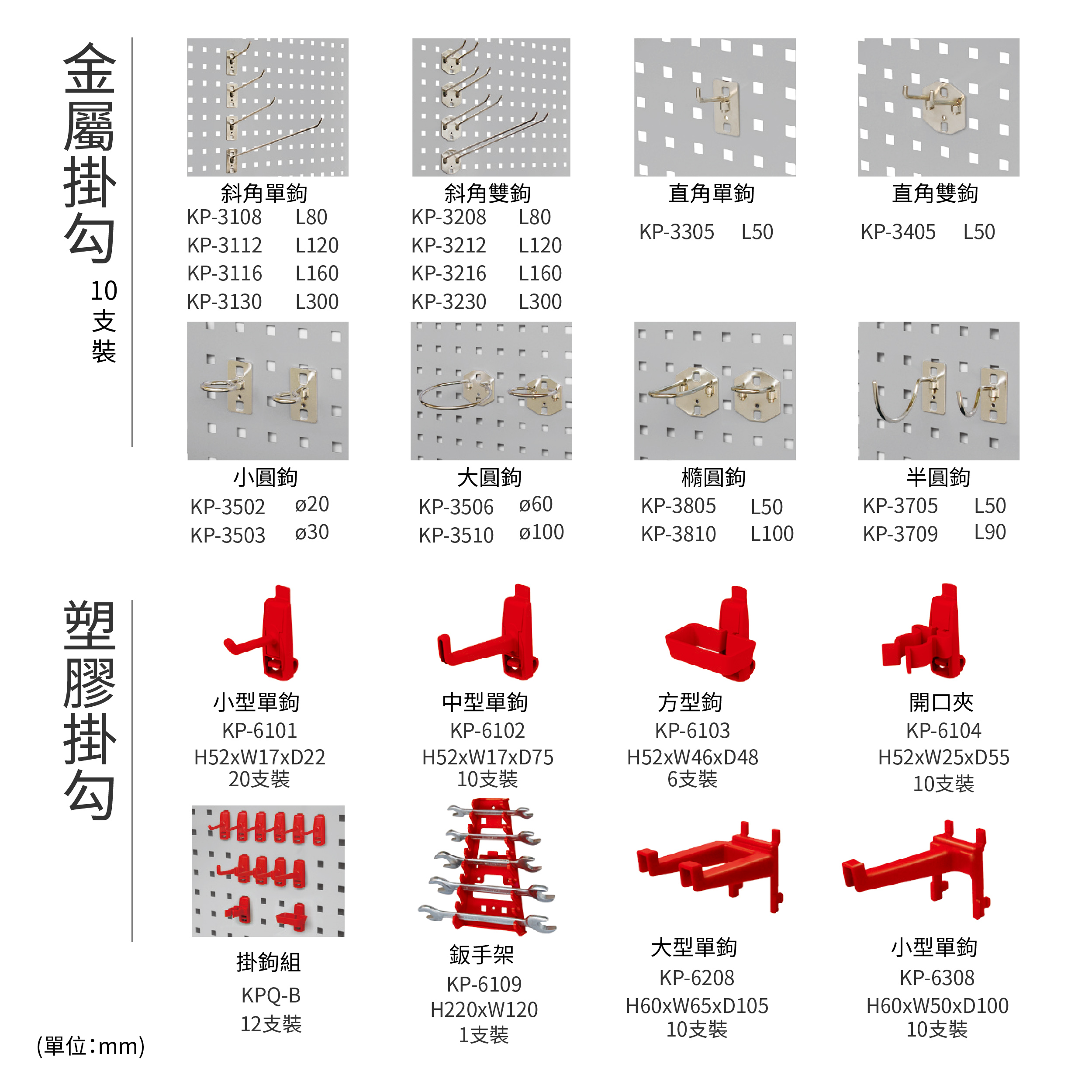 金屬掛勾
10支裝

斜角單鉤
KP-3108 L80
KP-3112 L120
KP-3116 L160
KP-3130 L300

斜角雙鉤
KP-3208 L80
KP-3212 L120
KP-3216 L160
KP-3230 L300

直角單鉤
KP-3305 L50

直角雙鉤
KP-3405 L50

小圓鉤
KP-3502 ø20
KP-3503 ø30

大圓鉤
KP-3506 ø60
KP-3510 ø100

橢圓鉤
KP-3805 L50
KP-3810 L100

半圓鉤
KP-3705 L50
KP-3709 L90

塑膠掛勾

小型單鉤
KP-6101
H52xW17xD22
20支裝

中型單鉤
KP-6102
H52xW17xD75
10支裝

方型鉤
KP-6103
H52xW46xD48
6支裝

開口夾
KP-6104
H52xW25xD55
10支裝

掛鉤組
KPQ-B
12支裝

鈑手架
KP-6109
H220xW120
1支裝

大型單鉤
KP-6208
H60xW65xD105
10支裝

小型單鉤
KP-6308
H60xW50xD100
10支裝

(單位:mm)