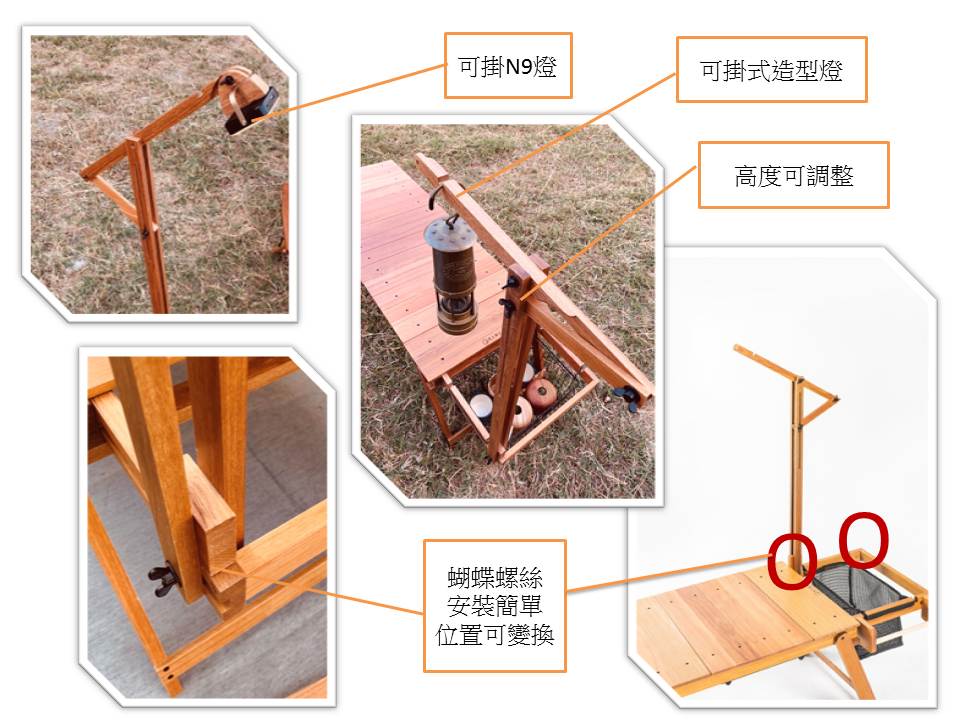 可掛N9燈

可掛式造型燈

高度可調整

蝴蝶螺絲
安裝簡單
位置可變換