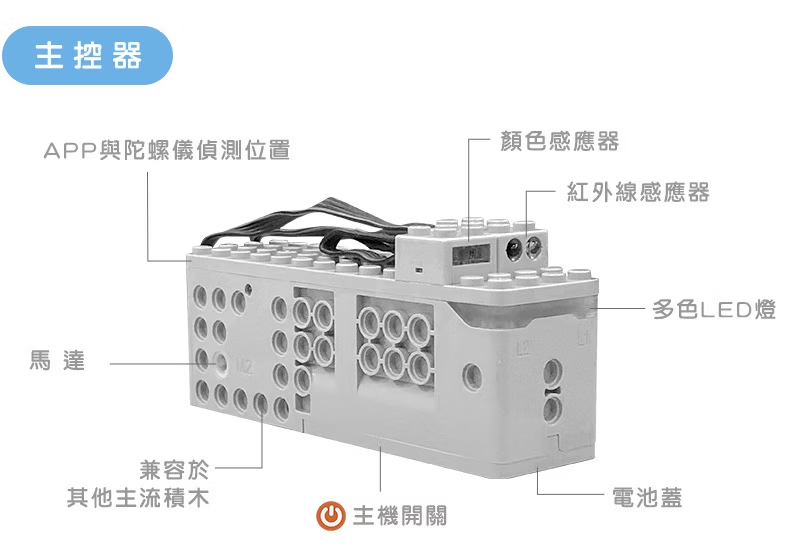 主控器

APP與陀螺儀偵測位置

顏色感應器

紅外線感應器

多色LED燈

馬達

M2

L2

L1

兼容於
其他主流積木

主機開關

電池蓋