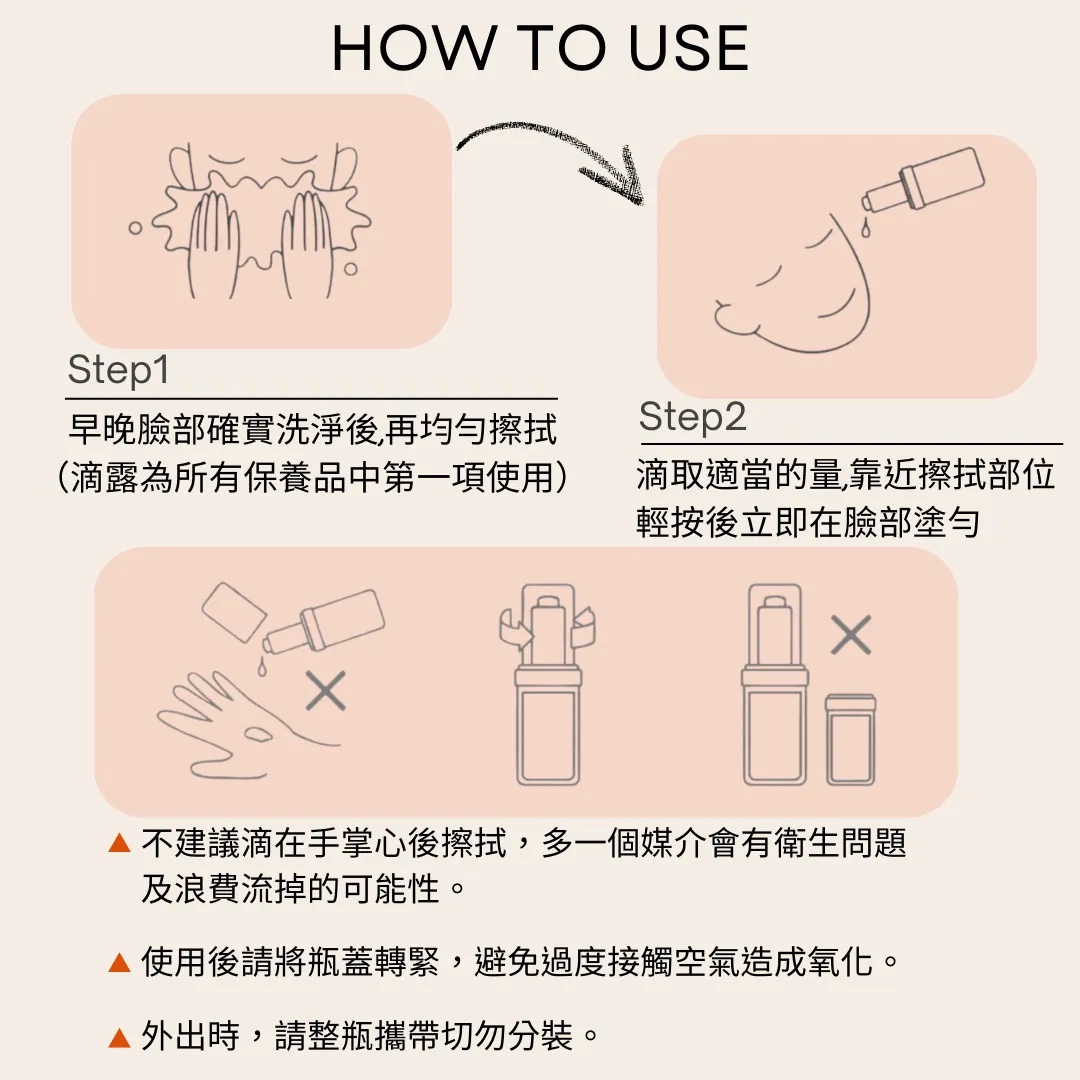 HOW TO USE

Step1

早晚臉部確實洗淨後,再均勻擦拭
(滴露為所有保養品中第一項使用)

Step2

滴取適當的量,靠近擦拭部位
輕按後立即在臉部塗勻

▲ 不建議滴在手掌心後擦拭，多一個媒介會有衛生問題及浪費流掉的可能性。

▲ 使用後請將瓶蓋轉緊，避免過度接觸空氣造成氧化。

▲ 外出時，請整瓶攜帶切勿分裝。