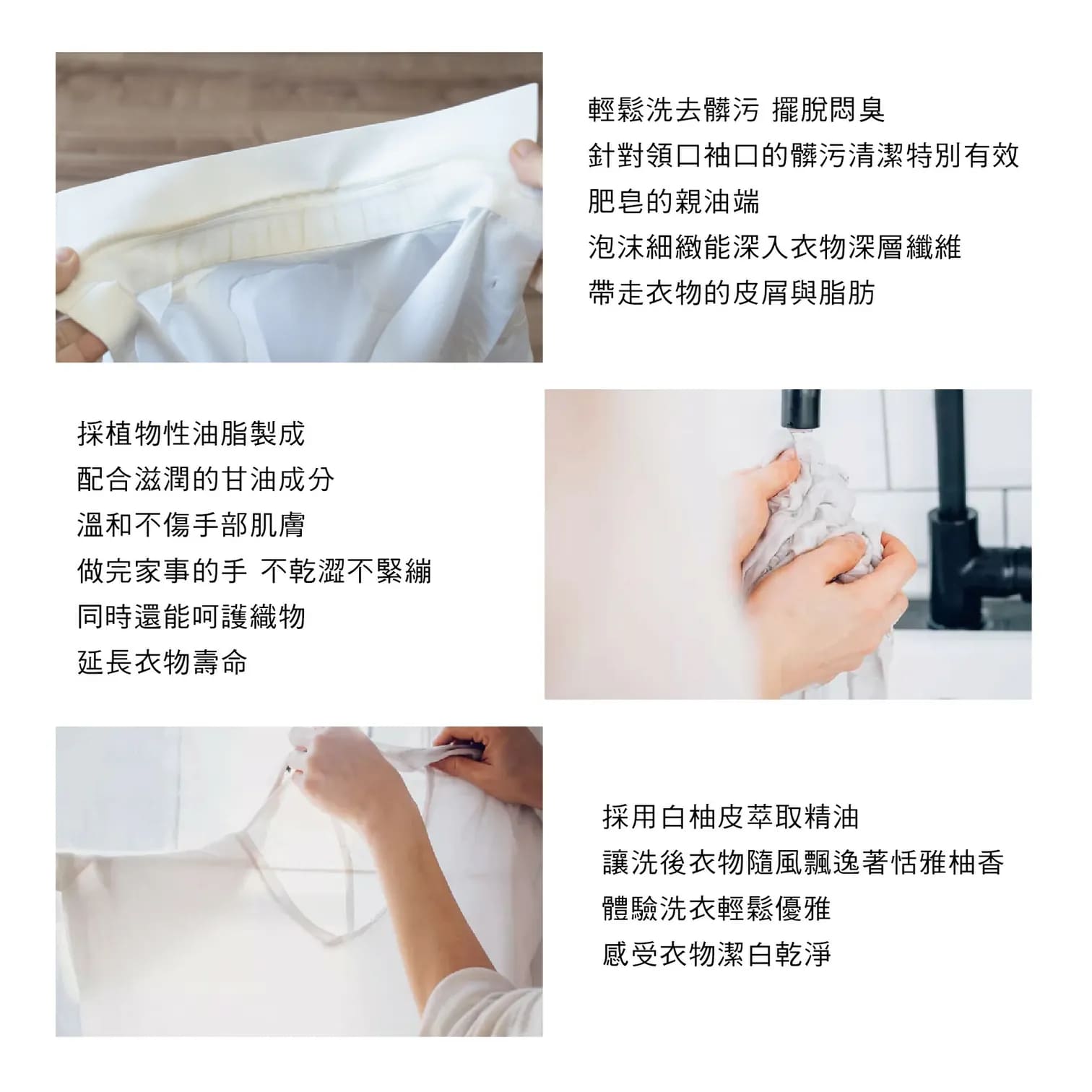 輕鬆洗去髒污 擺脫悶臭
針對領口袖口的髒污清潔特別有效
肥皂的親油端
泡沫細緻能深入衣物深層纖維
帶走衣物的皮屑與脂肪

採植物性油脂製成
配合滋潤的甘油成分
溫和不傷手部肌膚
做完家事的手 不乾澀不緊繃
同時還能呵護織物
延長衣物壽命

採用白柚皮萃取精油
讓洗後衣物隨風飄逸著恬雅柚香
體驗洗衣輕鬆優雅
感受衣物潔白乾淨