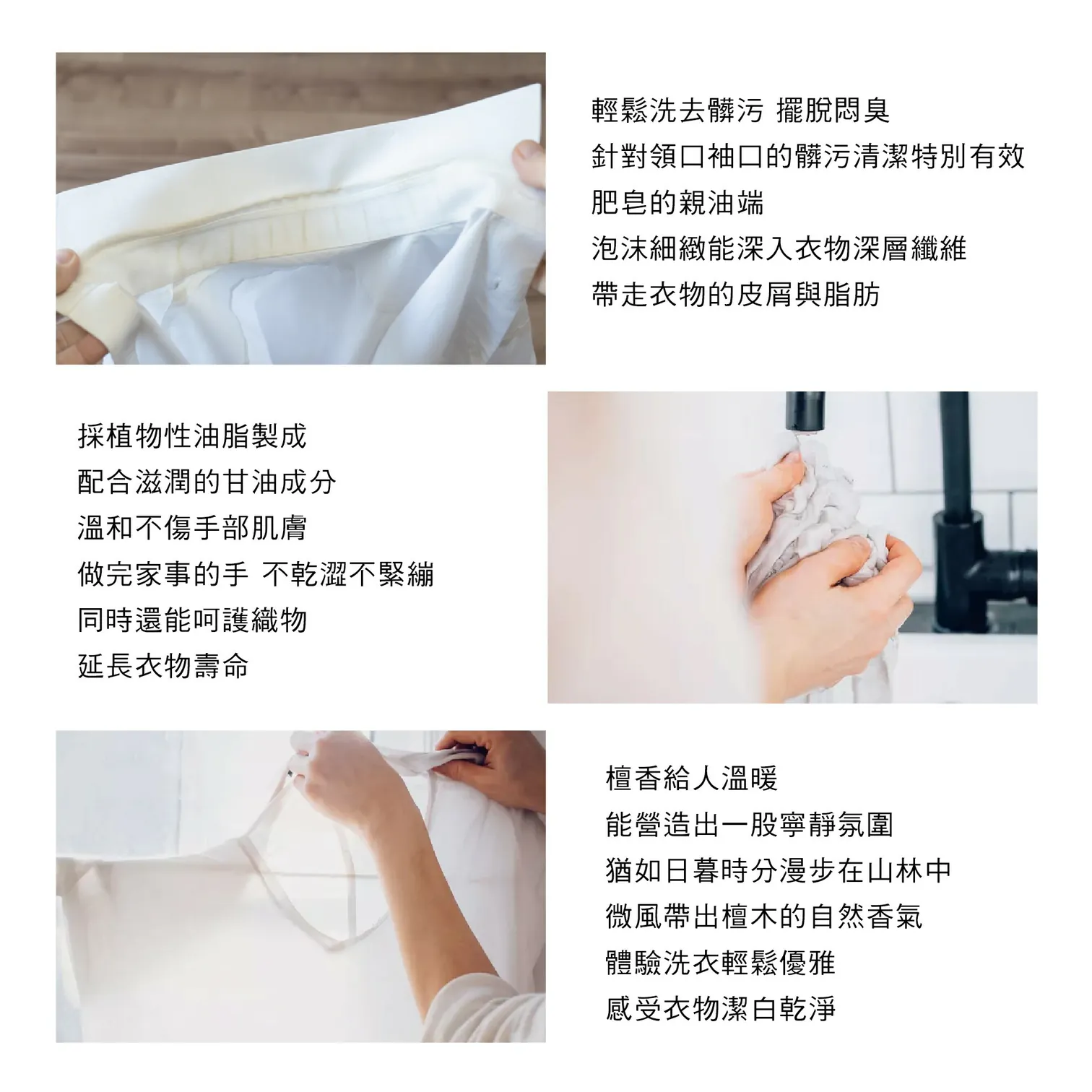 輕鬆洗去髒污 擺脫悶臭
針對領口袖口的髒污清潔特別有效
肥皂的親油端
泡沫細緻能深入衣物深層纖維
帶走衣物的皮屑與脂肪

採植物性油脂製成
配合滋潤的甘油成分
溫和不傷手部肌膚
做完家事的手 不乾澀不緊繃
同時還能呵護織物
延長衣物壽命

檀香給人溫暖
能營造出一股寧靜氛圍
猶如日暮時分漫步在山林中
微風帶出檀木的自然香氣
體驗洗衣輕鬆優雅
感受衣物潔白乾淨