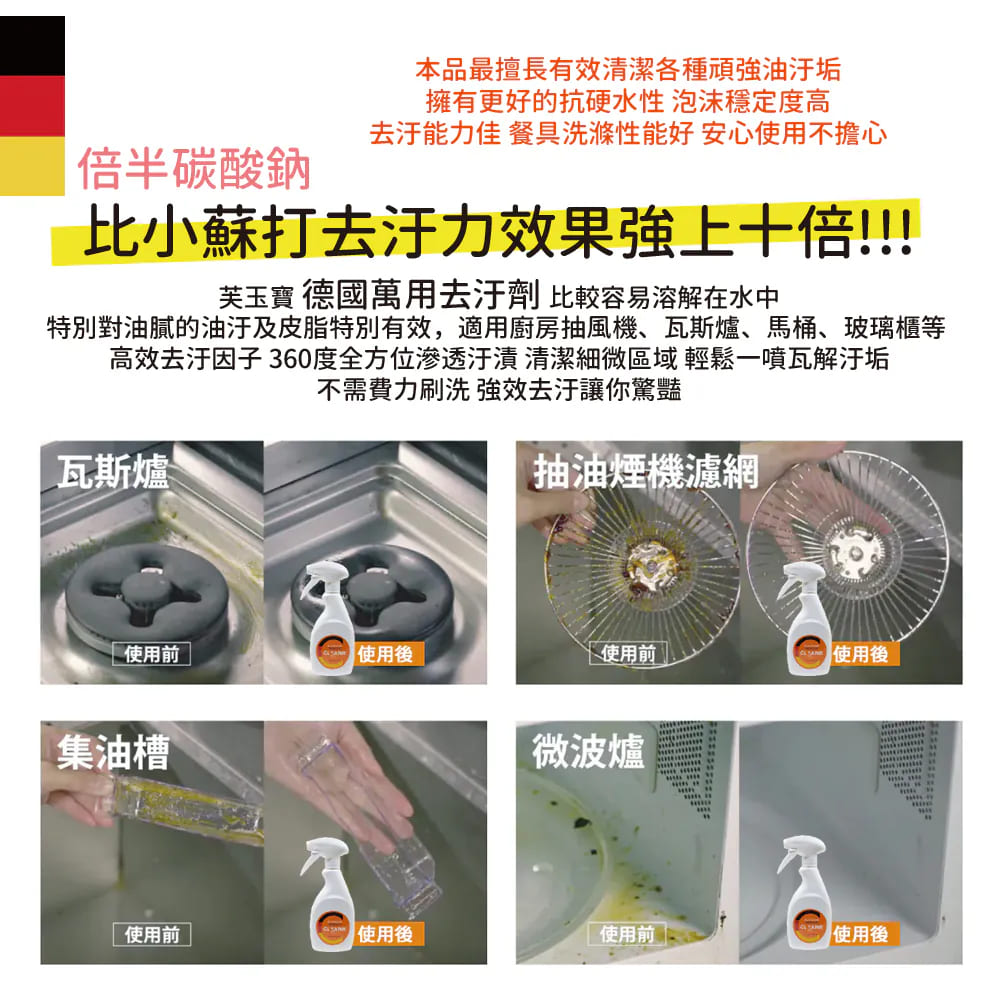 本品最擅長有效清潔各種頑強油汙垢
擁有更好的抗硬水性 泡沫穩定度高
去汙能力佳 餐具洗滌性能好 安心使用不擔心

倍半碳酸鈉
比小蘇打去汙力效果強上十倍!!!

芙玉寶 德國萬用去汙劑 比較容易溶解在水中
特別對油膩的油汙及皮脂特別有效，適用廚房抽風機、瓦斯爐、馬桶、玻璃櫃等
高效去汙因子 360度全方位滲透汙漬 清潔細微區域 輕鬆一噴瓦解汙垢
不需費力刷洗 強效去汙讓你驚豔

瓦斯爐
使用前
使用後

抽油煙機濾網
使用前
使用後

集油槽
使用前
使用後

微波爐
使用前
使用後