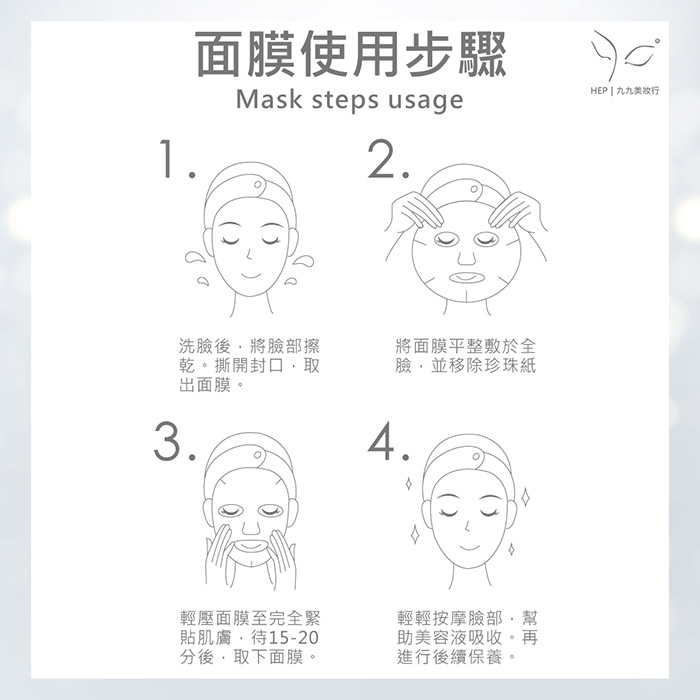 面膜使用步驟
Mask steps usage

HEP | 九九美妝行

1.

洗臉後，將臉部擦乾。撕開封口，取出面膜。

2.

將面膜平整敷於全臉，並移除珍珠紙

3.

輕壓面膜至完全緊貼肌膚，待15-20分後，取下面膜。

4.

輕輕按摩臉部，幫助美容液吸收。再進行後續保養。