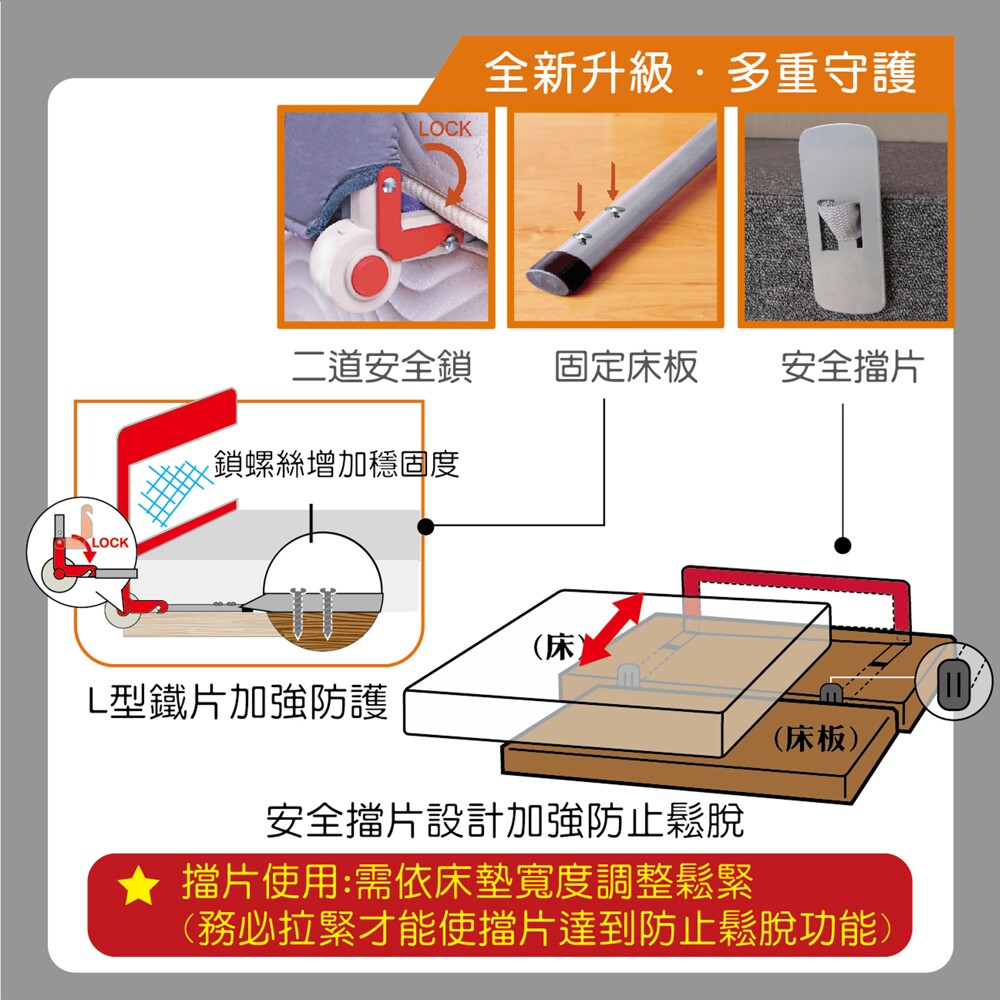 全新升級 · 多重守護

LOCK

二道安全鎖

固定床板

安全擋片

鎖螺絲增加穩固度

LOCK

L型鐵片加強防護

(床)

(床板)

安全擋片設計加強防止鬆脫

★ 擋片使用:需依床墊寬度調整鬆緊
(務必拉緊才能使擋片達到防止鬆脫功能)