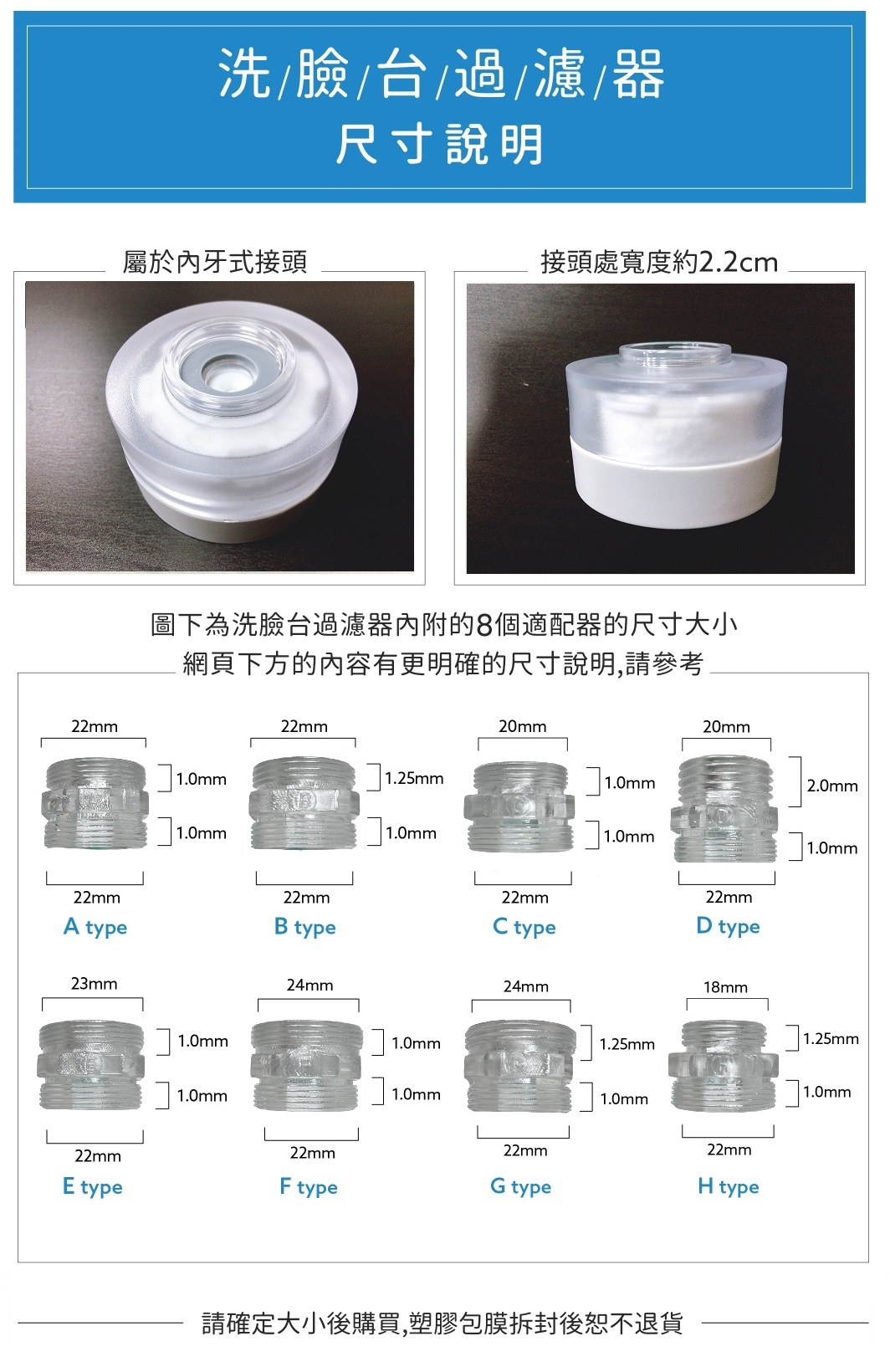 洗/臉/台/過/濾/器
尺寸說明

屬於內牙式接頭

接頭處寬度約2.2cm

圖下為洗臉台過濾器內附的8個適配器的尺寸大小
網頁下方的內容有更明確的尺寸說明,請參考

22mm
1.0mm
1.0mm
22mm
A type

22mm
1.25mm
1.0mm
22mm
B type

20mm
1.0mm
1.0mm
22mm
C type

20mm
2.0mm
1.0mm
22mm
D type

23mm
1.0mm
1.0mm
22mm
E type

24mm
1.0mm
1.0mm
22mm
F type

24mm
1.25mm
1.0mm
22mm
G type

18mm
1.25mm
1.0mm
22mm
H type

請確定大小後購買,塑膠包膜拆封後恕不退貨