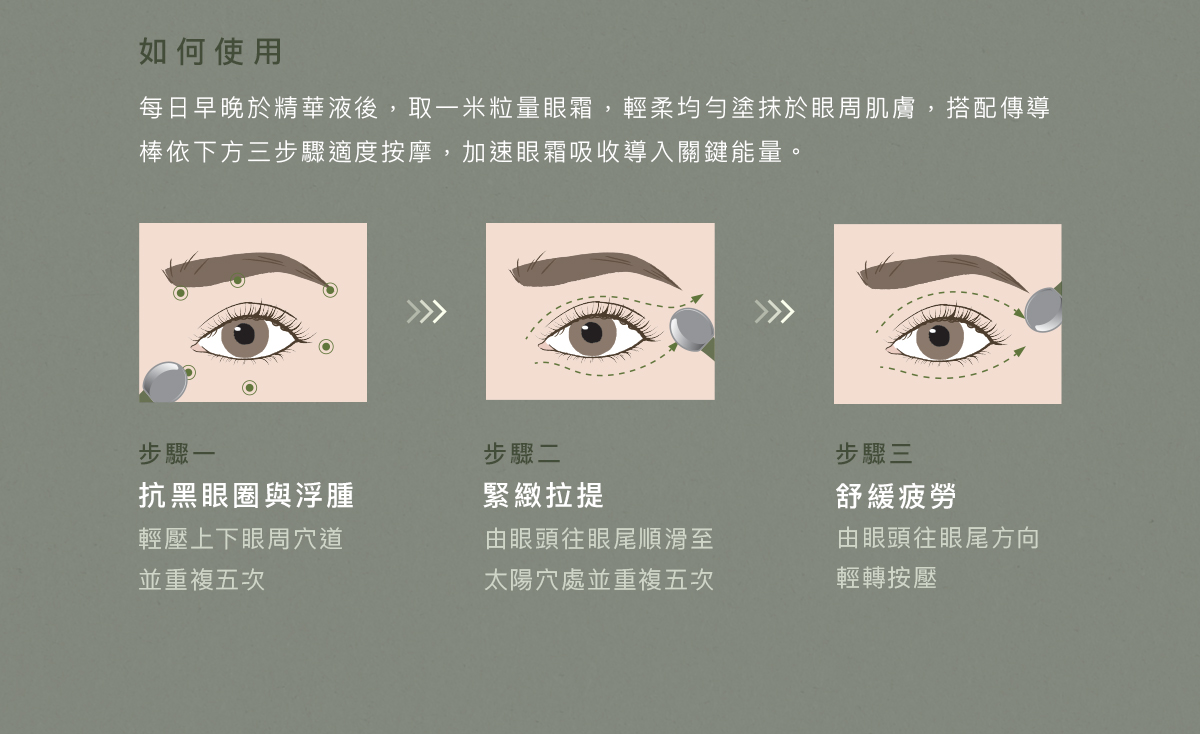 如何使用

每日早晚於精華液後，取一米粒量眼霜，輕柔均勻塗抹於眼周肌膚，搭配傳導棒依下方三步驟適度按摩，加速眼霜吸收導入關鍵能量。

步驟一
抗黑眼圈與浮腫
輕壓上下眼周穴道
並重複五次

步驟二
緊緻拉提
由眼頭往眼尾順滑至
太陽穴處並重複五次

步驟三
舒緩疲勞
由眼頭往眼尾方向
輕轉按壓