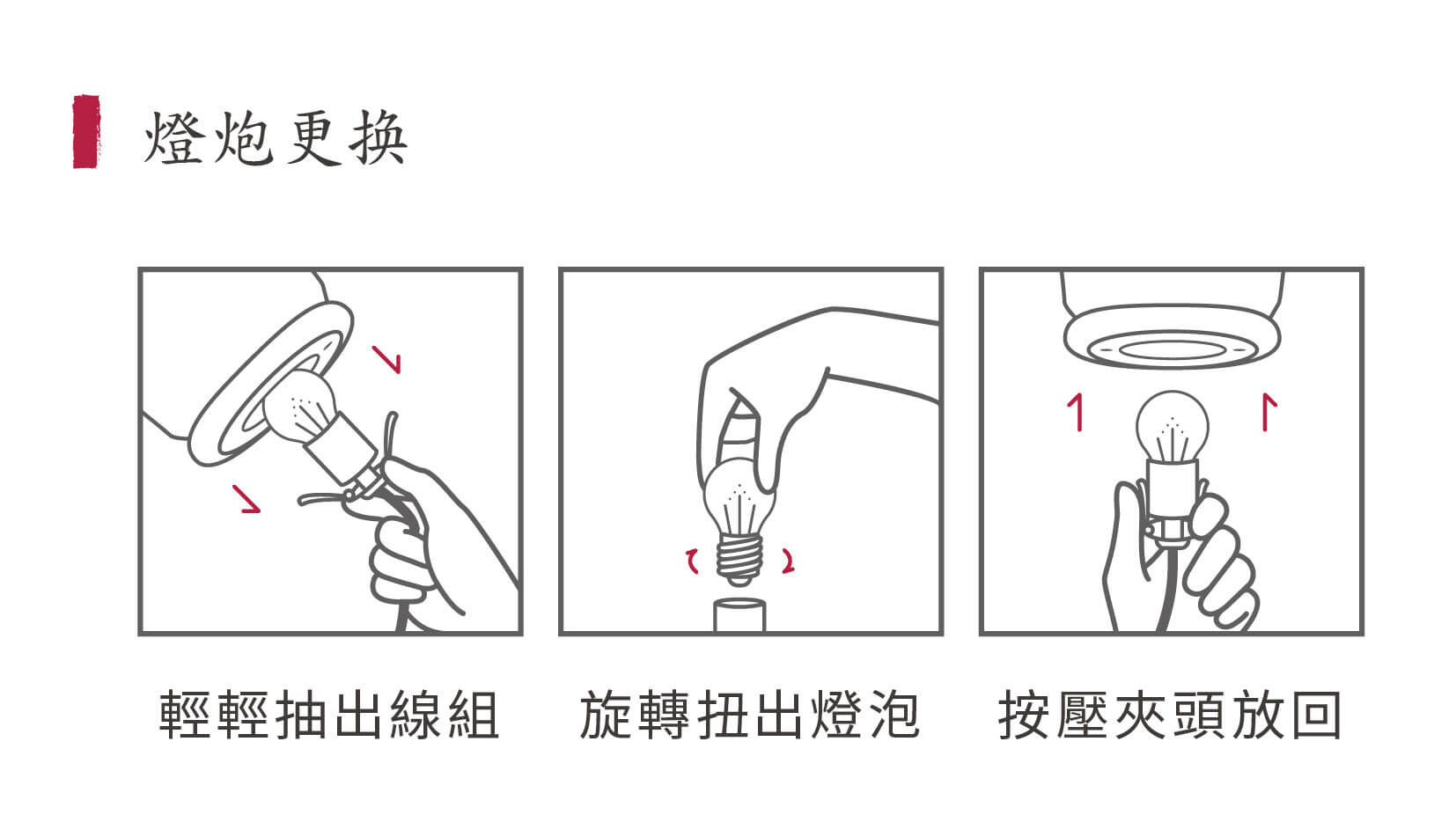 燈炮更換

輕輕抽出線組

旋轉扭出燈泡

按壓夾頭放回